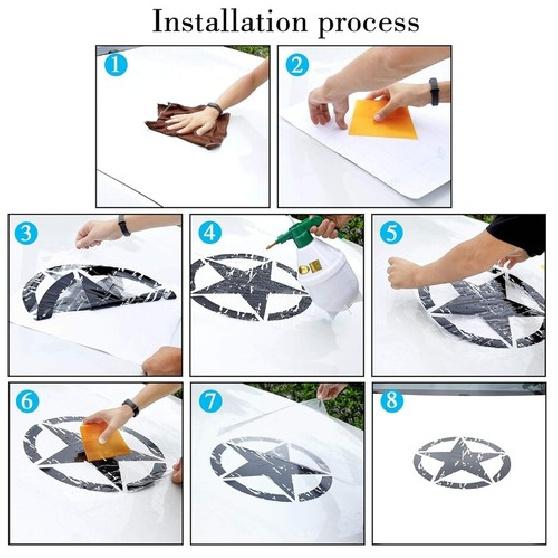 Installation process

1

2

3

4

5

6

7

8