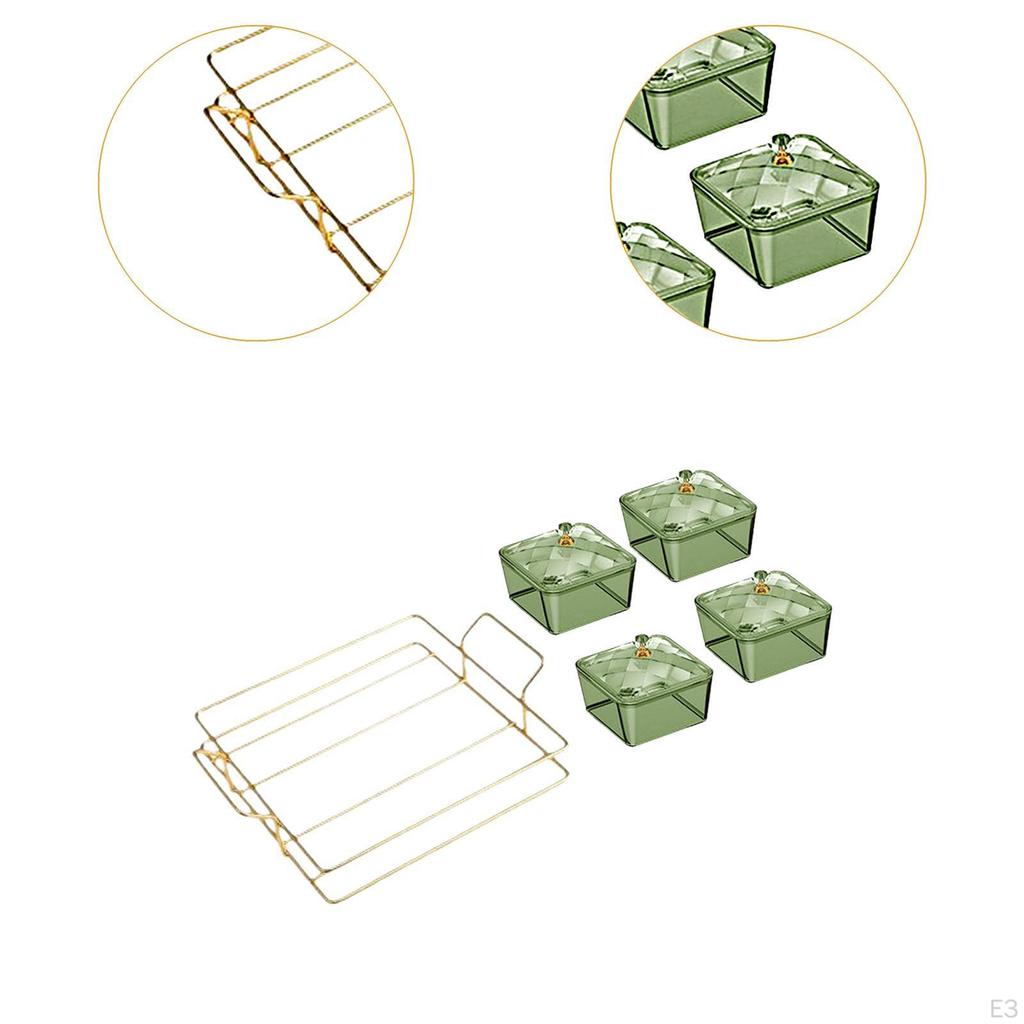 E3