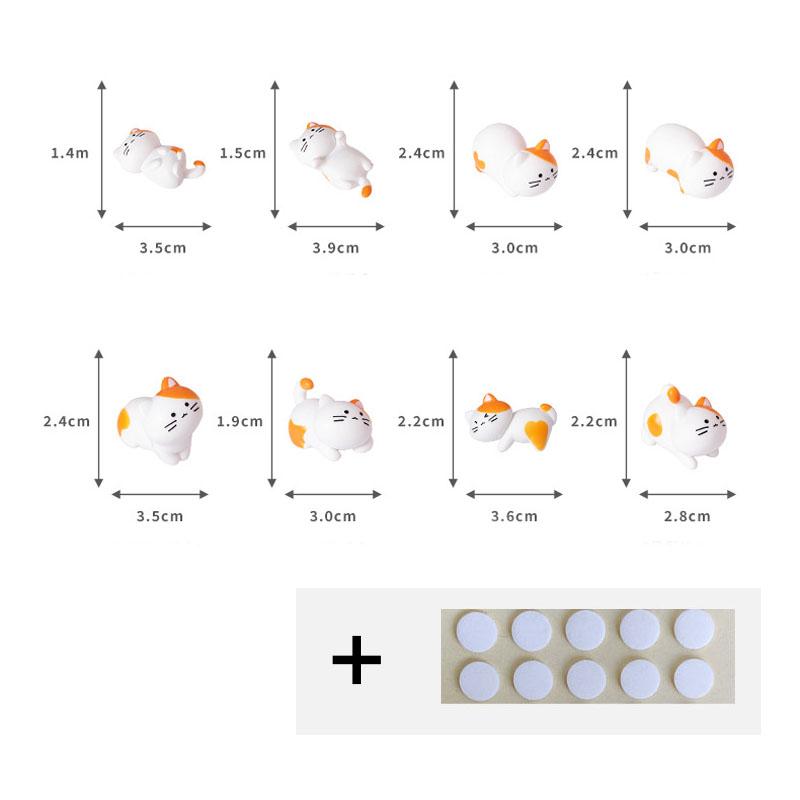 1.4m
3.5cm
1.5cm
3.9cm
2.4cm
3.0cm
2.4cm
3.0cm

2.4cm
3.5cm
1.9cm
3.0cm
2.2cm
3.6cm
2.2cm
2.8cm

+