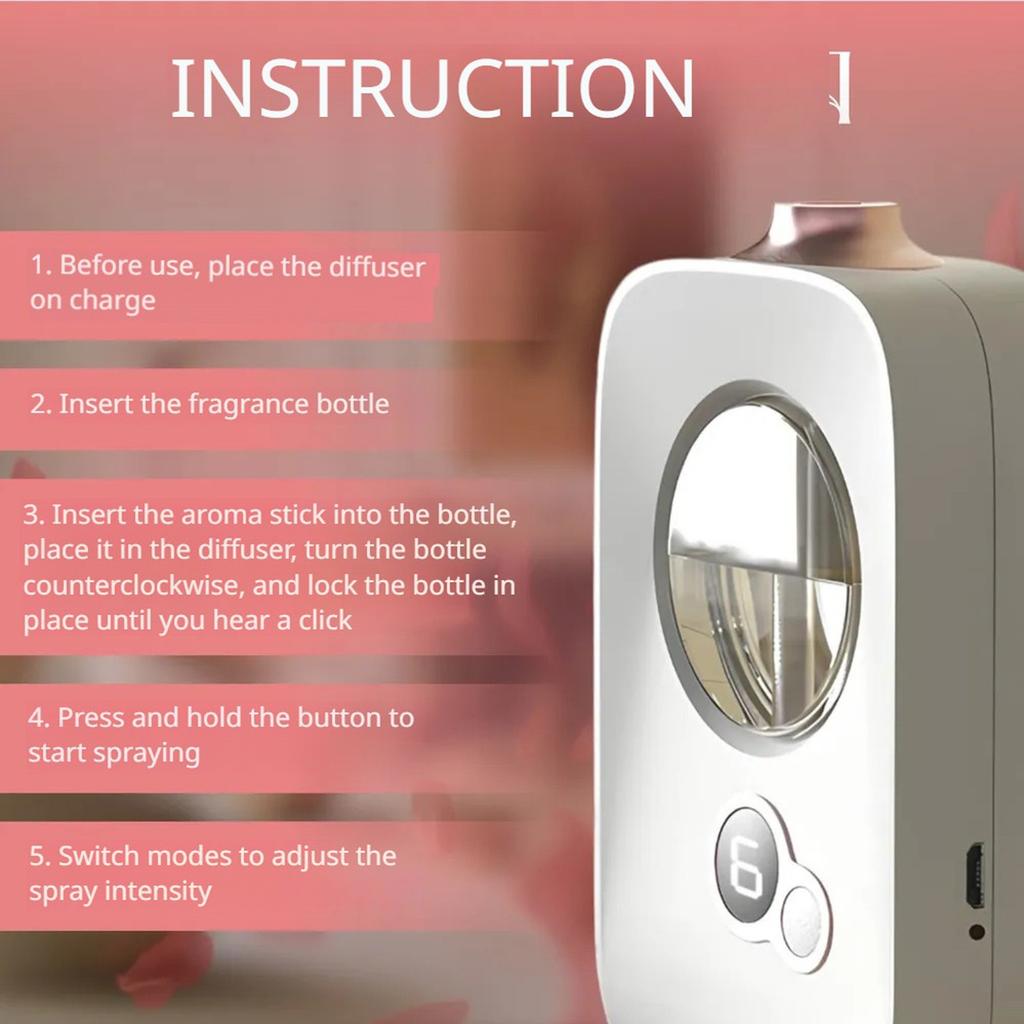 INSTRUCTION

1. Before use, place the diffuser on charge

2. Insert the fragrance bottle

3. Insert the aroma stick into the bottle, place it in the diffuser, turn the bottle counterclockwise, and lock the bottle in place until you hear a click

4. Press and hold the button to start spraying

5. Switch modes to adjust the spray intensity

6