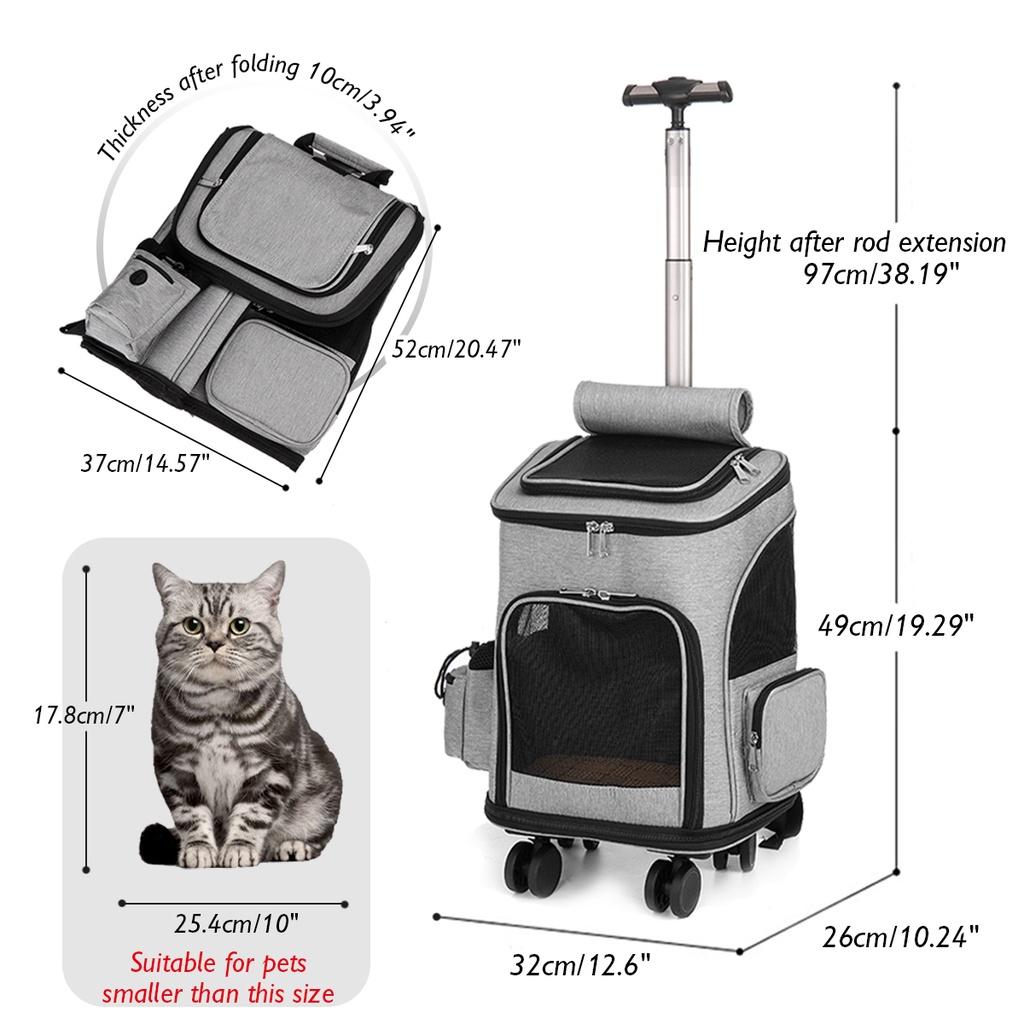 Thickness after folding 10cm/3.94"

52cm/20.47"

37cm/14.57"

Height after rod extension 97cm/38.19"

49cm/19.29"

17.8cm/7"

25.4cm/10"

Suitable for pets smaller than this size

32cm/12.6"

26cm/10.24"