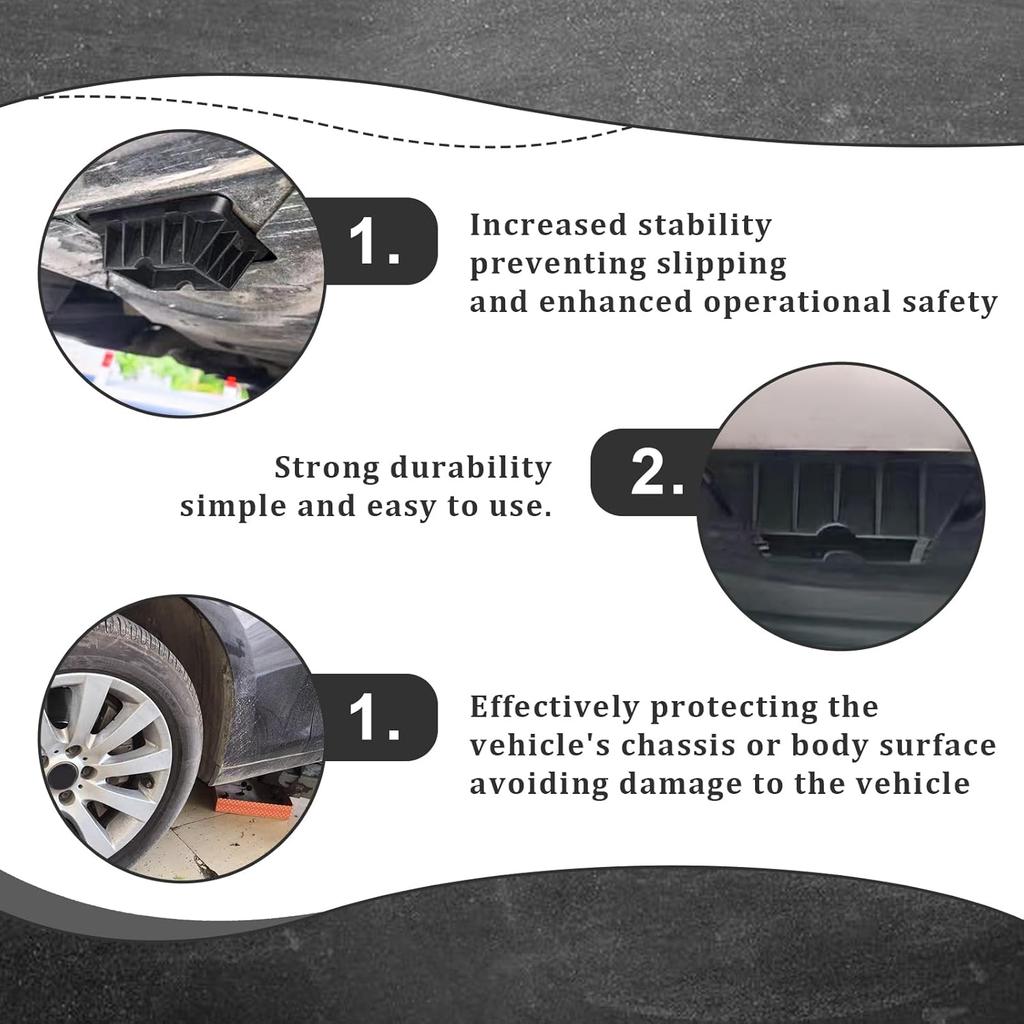 1.

Increased stability
preventing slipping
and enhanced operational safety

Strong durability
simple and easy to use.

2.

1.

Effectively protecting the
vehicle's chassis or body surface
avoiding damage to the vehicle