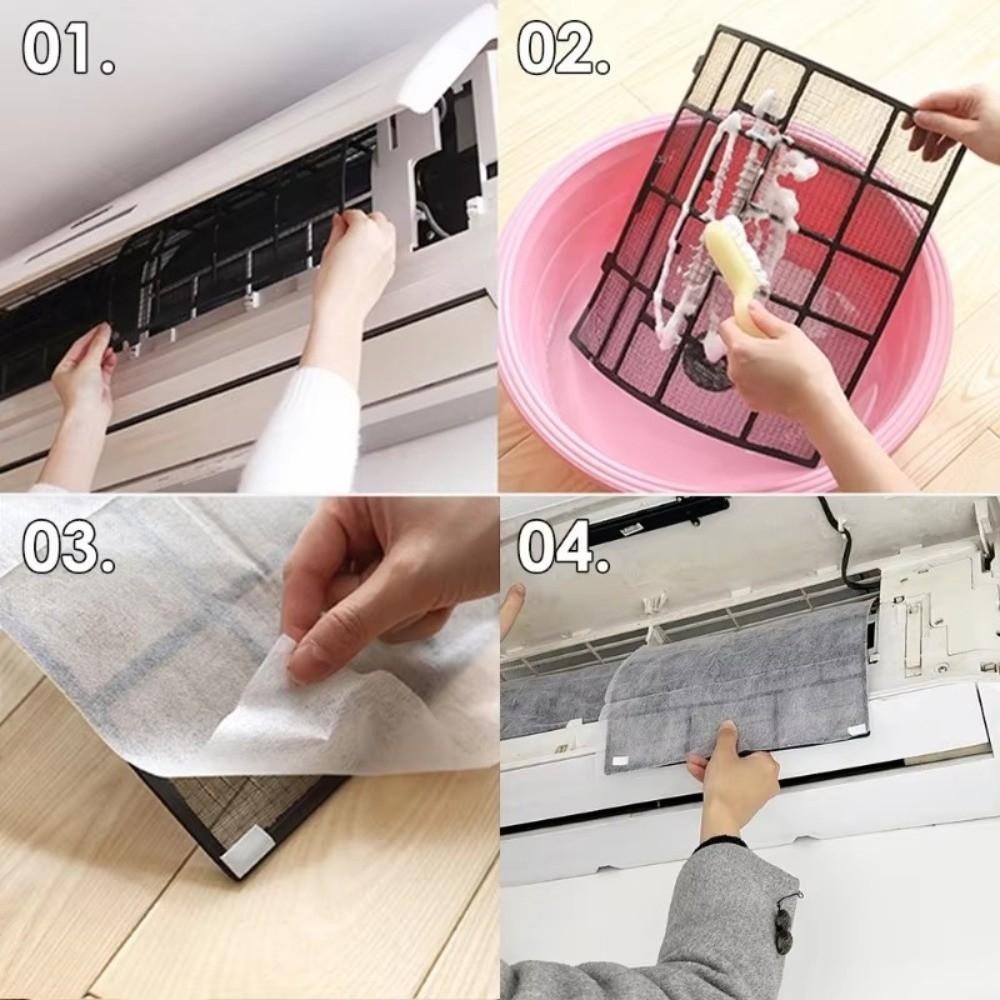 01.

02.

03.

04.