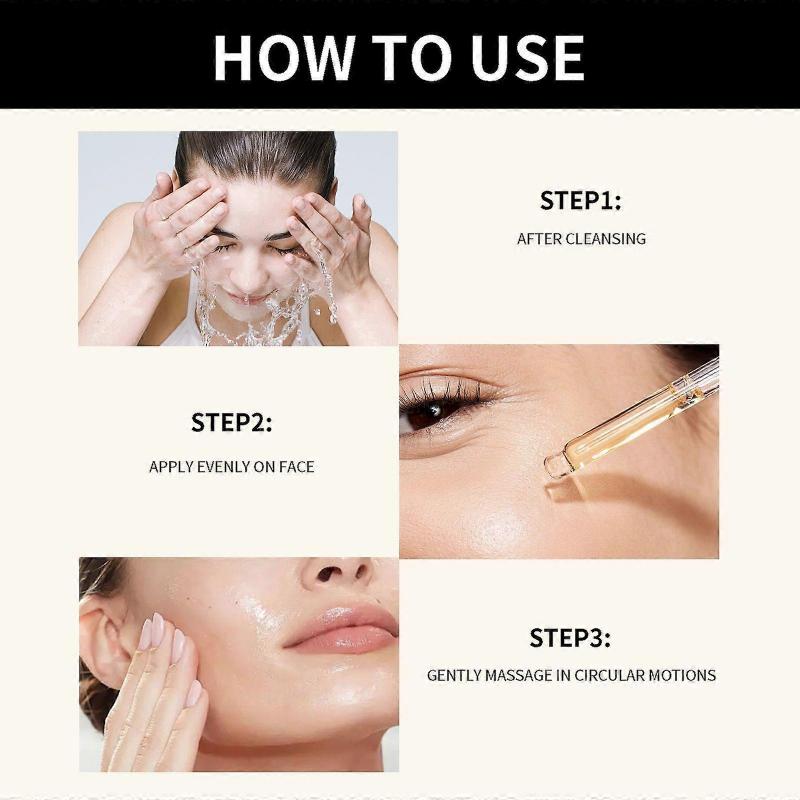 HOW TO USE

STEP1:
AFTER CLEANSING

STEP2:
APPLY EVENLY ON FACE

STEP3:
GENTLY MASSAGE IN CIRCULAR MOTIONS