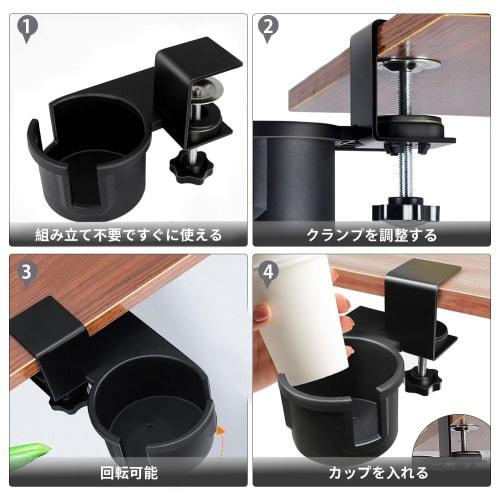 1
組み立て不要ですぐに使える

2
クランプを調整する

3
回転可能

4
カップを入れる