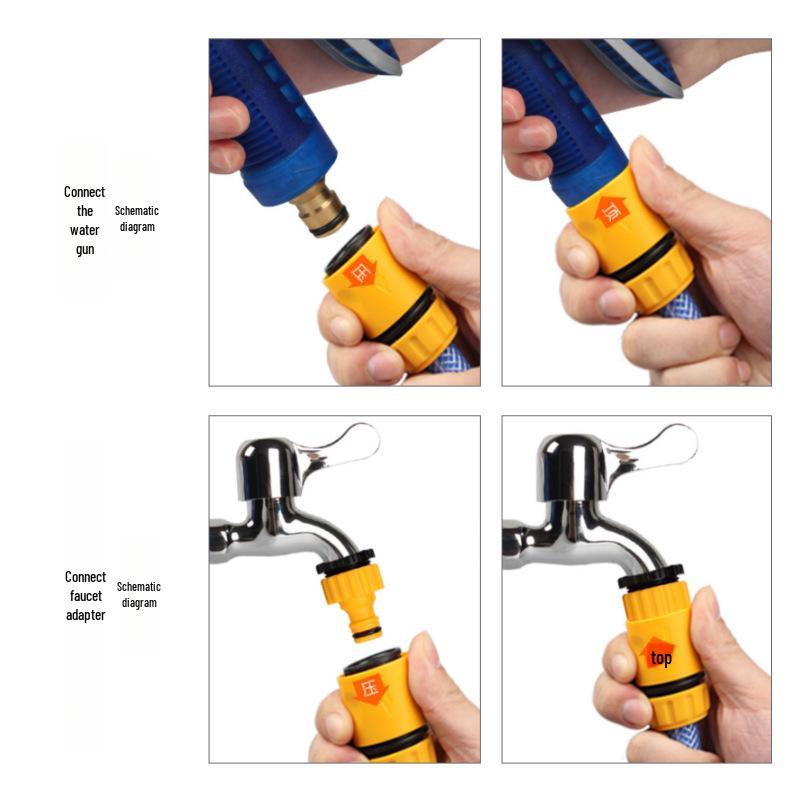 Connect the water gun

Schematic diagram

压

顶

Connect faucet adapter

Schematic diagram

压

top