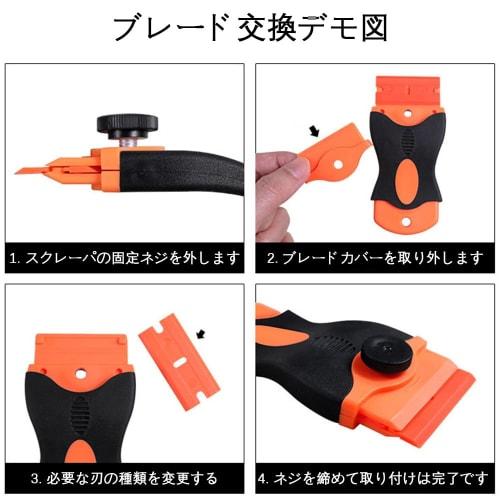 ブレード 交換デモ図

1. スクレーパの固定ネジを外します

2. ブレード カバーを取り外します

3. 必要な刃の種類を変更する

4. ネジを締めて取り付けは完了です