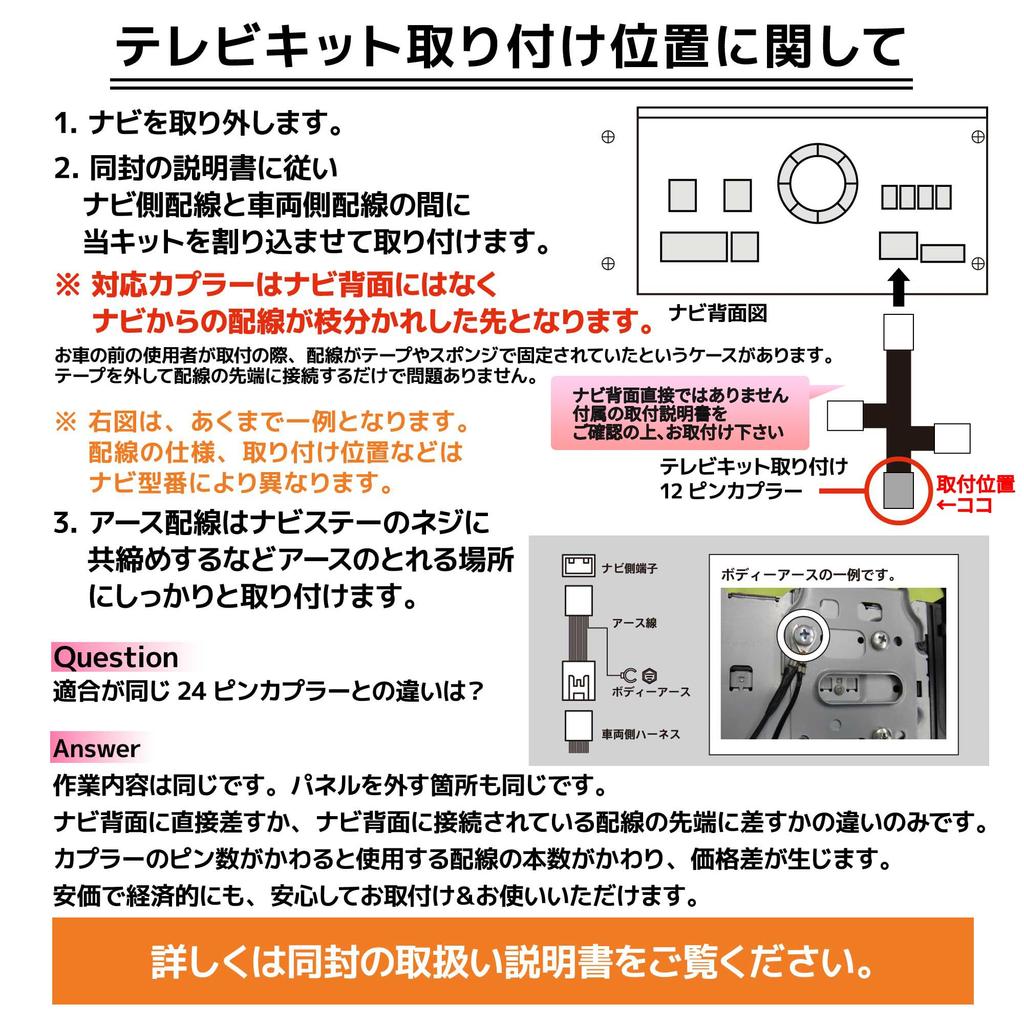 テレビキット取り付け位置に関して

1. ナビを取り外します。

2. 同封の説明書に従い
ナビ側配線と車両側配線の間に
当キットを割り込ませて取り付けます。

※ 対応カプラーはナビ背面にはなく
ナビからの配線が枝分かれした先となります。

お車の前の使用者が取付の際、配線がテープやスポンジで固定されていたというケースがあります。
テープを外して配線の先端に接続するだけで問題ありません。

※ 右図は、あくまで一例となります。
配線の仕様、取り付け位置などは
ナビ型番により異なります。

3. アース配線はナビステーのネジに
共締めするなどアースのとれる場所
にしっかりと取り付けます。

ナビ背面図

ナビ背面直接ではありません
付属の取付説明書を
ご確認の上、お取付け下さい

テレビキット取り付け
12 ピンカプラー

取付位置
←ココ

ナビ側端子
アース線
ボディーアース
車両側ハーネス

ボディーアースの一例です。

Question
適合が同じ 24 ピンカプラーとの違いは？

Answer
作業内容は同じです。パネルを外す箇所も同じです。
ナビ背面に直接差すか、ナビ背面に接続されている配線の先端に差すかの違いのみです。
カプラーのピン数がかわると使用する配線の本数がかわり、価格差が生じます。
安価で経済的にも、安心してお取付け＆お使いいただけます。

詳しくは同封の取扱い説明書をご覧ください。