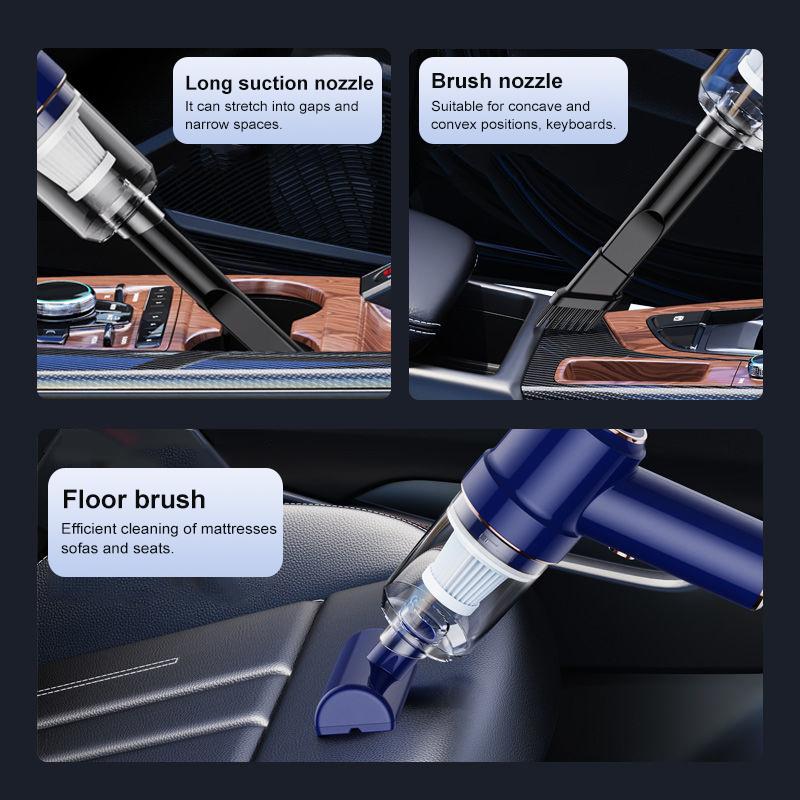 Long suction nozzle
It can stretch into gaps and narrow spaces.

Brush nozzle
Suitable for concave and convex positions, keyboards.

Floor brush
Efficient cleaning of mattresses sofas and seats.