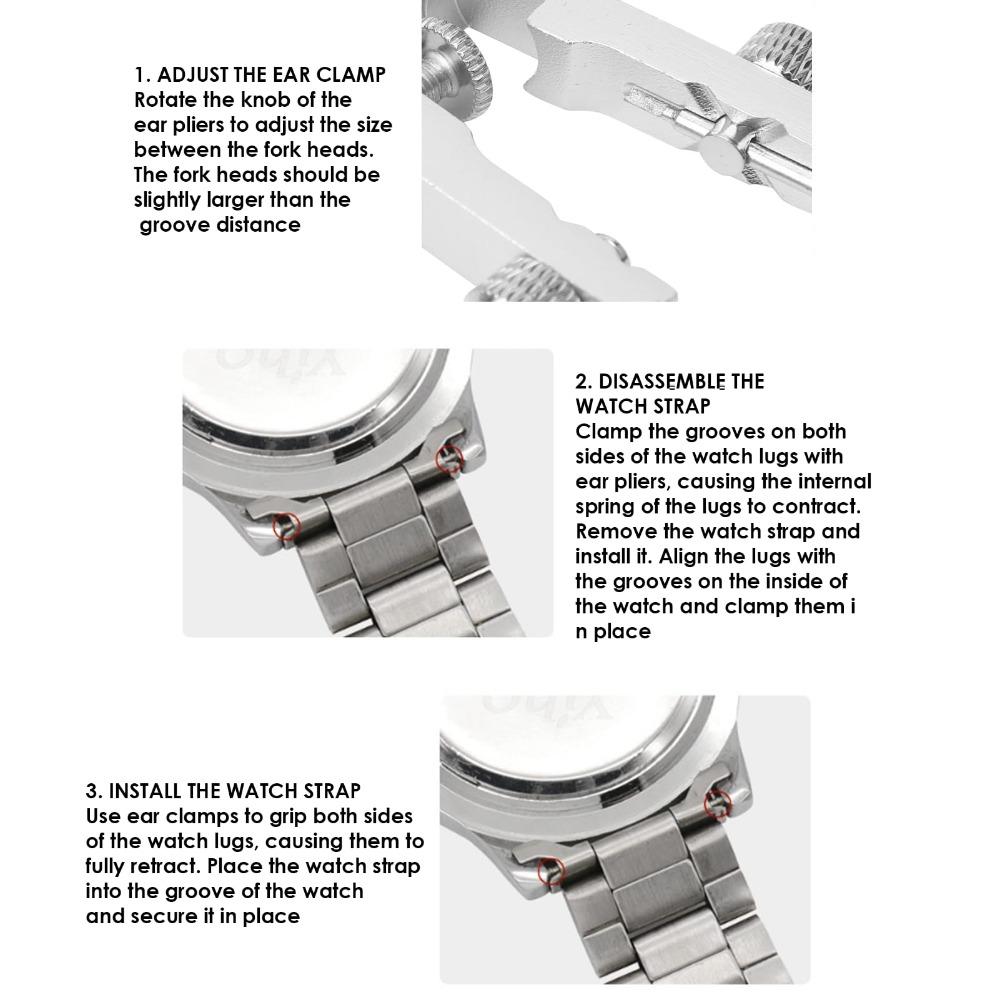 1. ADJUST THE EAR CLAMP
Rotate the knob of the ear pliers to adjust the size between the fork heads. The fork heads should be slightly larger than the groove distance

2. DISASSEMBLE THE WATCH STRAP
Clamp the grooves on both sides of the watch lugs with ear pliers, causing the internal spring of the lugs to contract. Remove the watch strap and install it. Align the lugs with the grooves on the inside of the watch and clamp them i n place

3. INSTALL THE WATCH STRAP
Use ear clamps to grip both sides of the watch lugs, causing them to fully retract. Place the watch strap into the groove of the watch and secure it in place