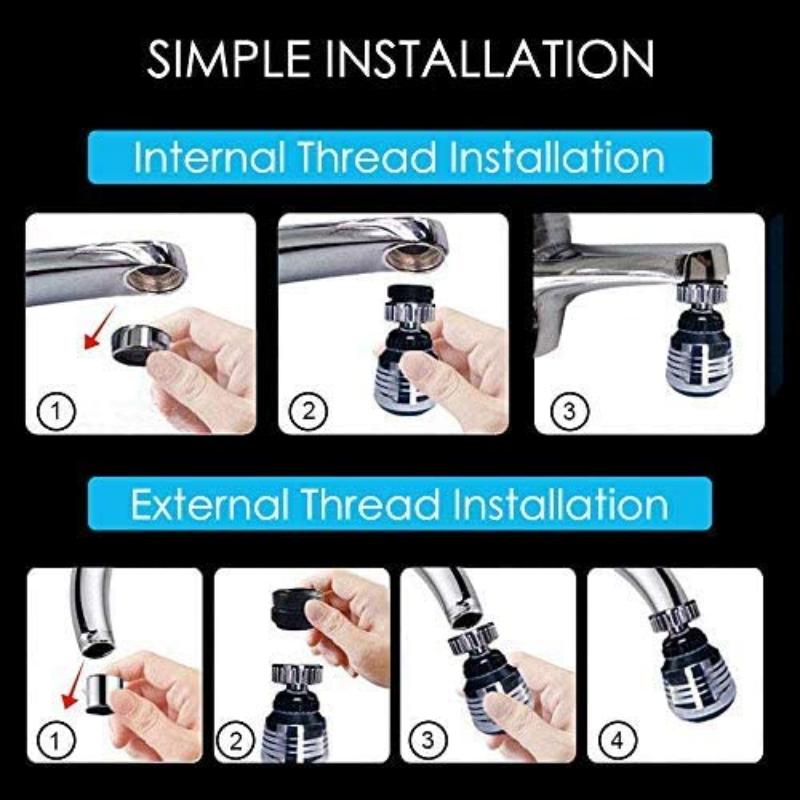 SIMPLE INSTALLATION

Internal Thread Installation

1

2

3

External Thread Installation

1

2

3

4