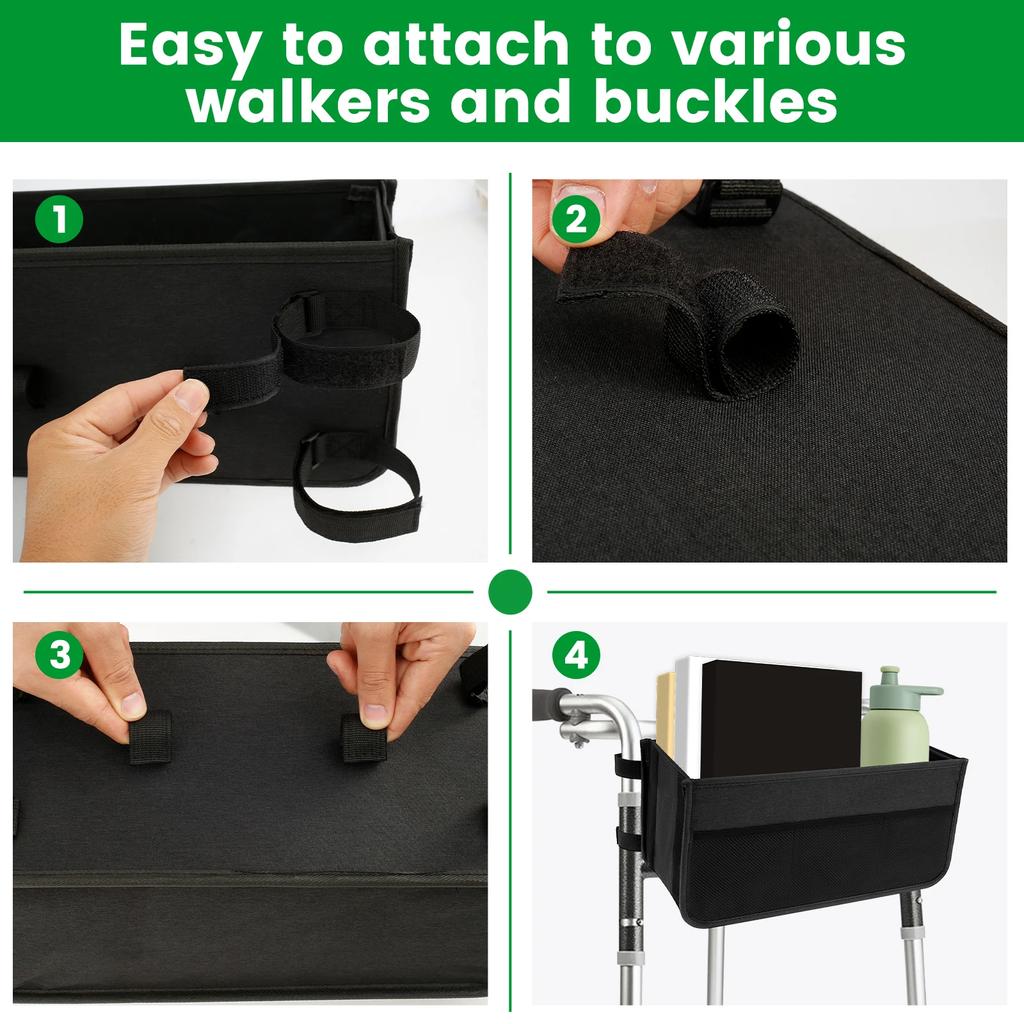 Easy to attach to various walkers and buckles

1

2

3

4