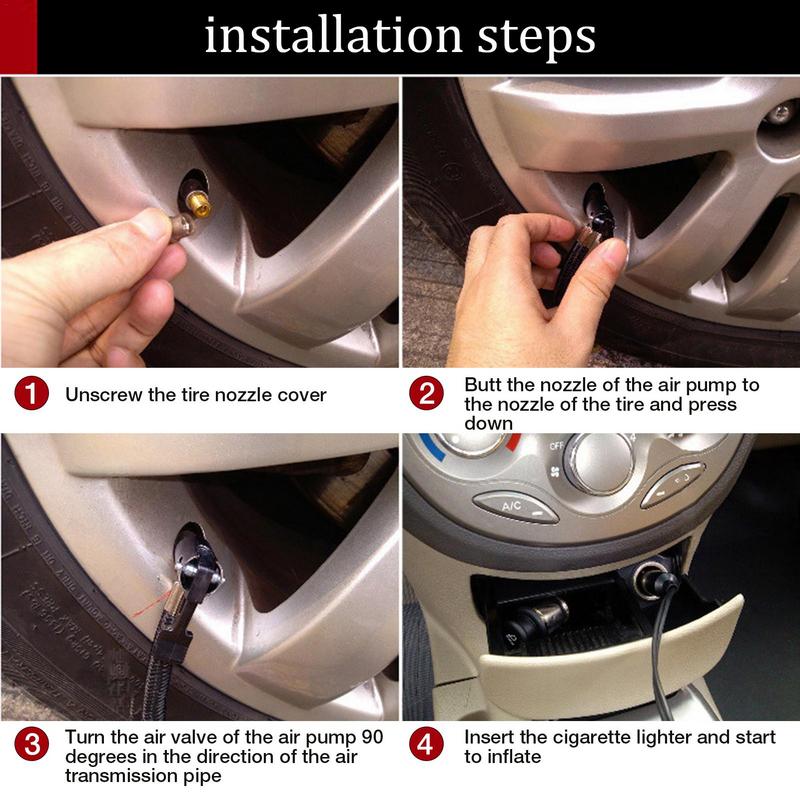 installation steps

1 Unscrew the tire nozzle cover

2 Butt the nozzle of the air pump to the nozzle of the tire and press down

OFF

A/C

3 Turn the air valve of the air pump 90 degrees in the direction of the air transmission pipe

4 Insert the cigarette lighter and start to inflate