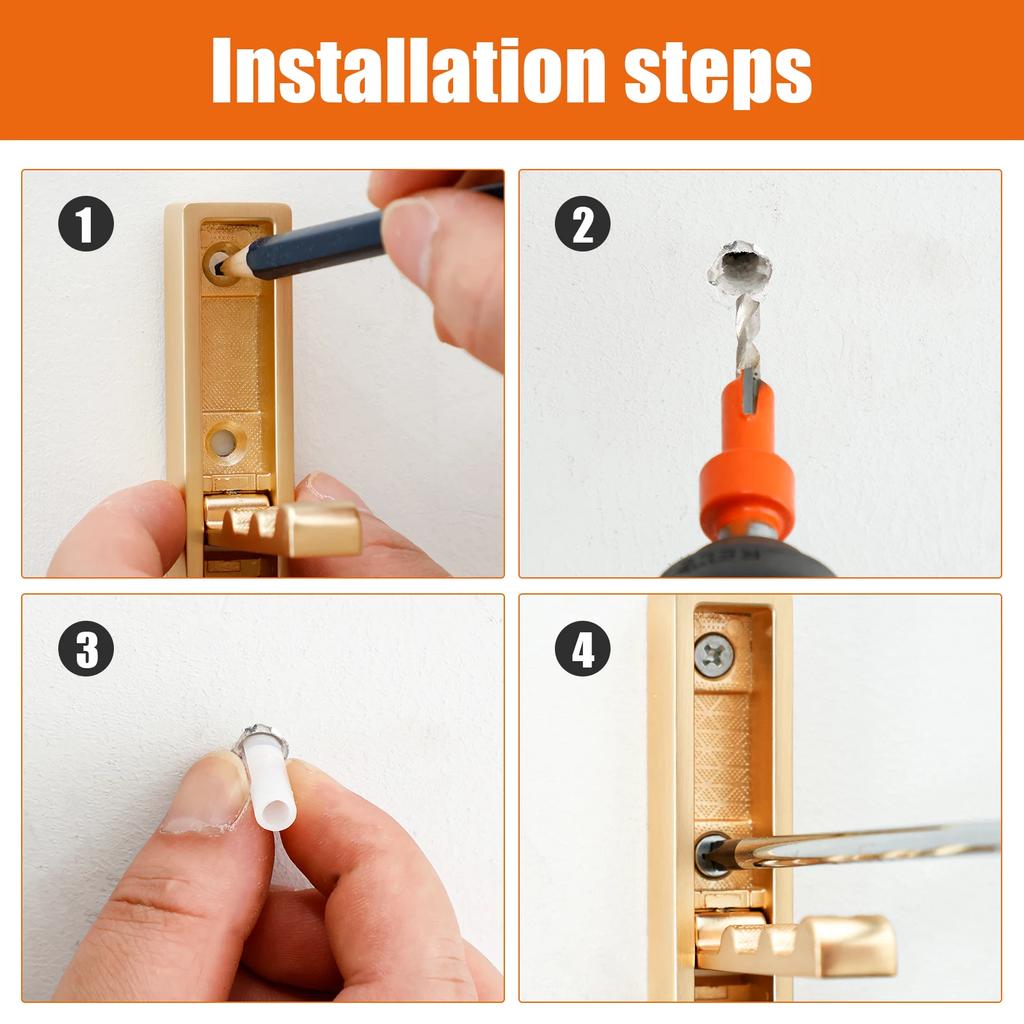 Installation steps

1

2

3

4