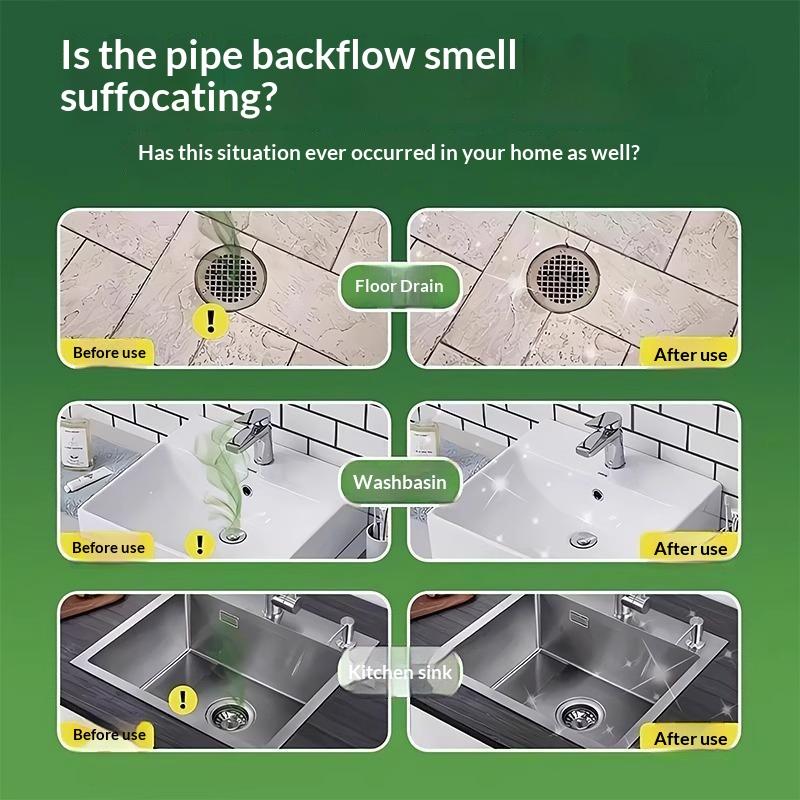 Is the pipe backflow smell suffocating?

Has this situation ever occurred in your home as well?

Before use

Floor Drain

After use

Before use

Washbasin

After use

Before use

Kitchen sink

After use