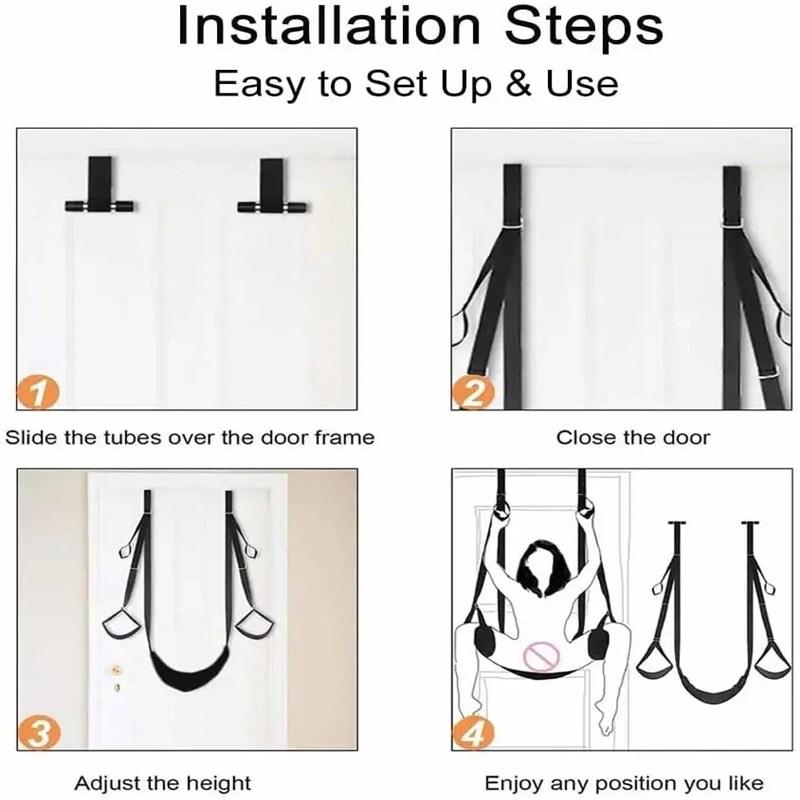 Installation Steps
Easy to Set Up & Use

1
Slide the tubes over the door frame

2
Close the door

3
Adjust the height

4
Enjoy any position you like