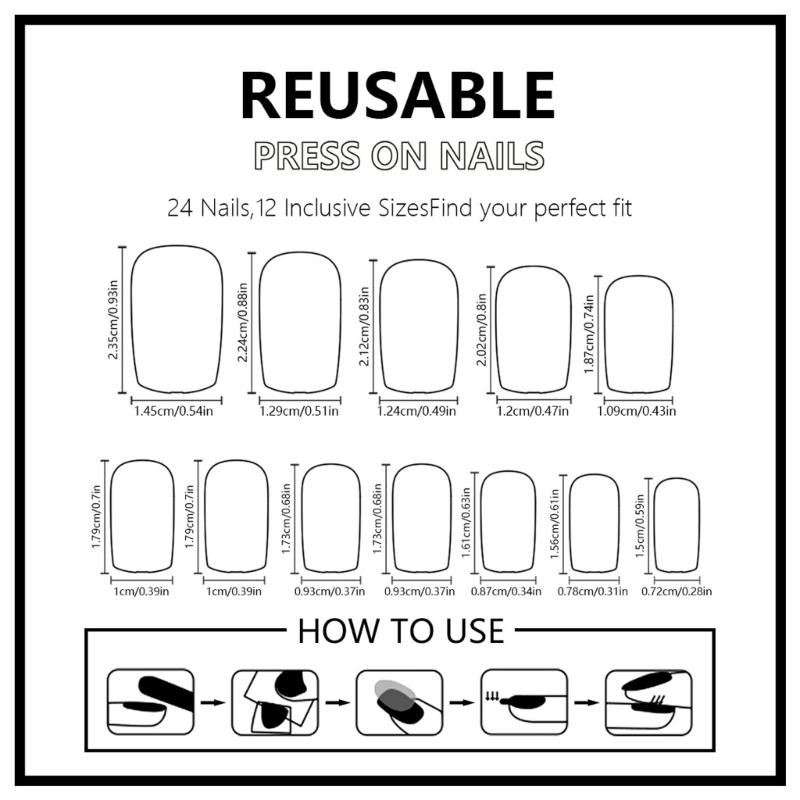 REUSABLE

PRESS ON NAILS

24 Nails,12 Inclusive SizesFind your perfect fit

2.35cm/0.93in
1.45cm/0.54in

2.24cm/0.88in
1.29cm/0.51in

2.12cm/0.83in
1.24cm/0.49in

2.02cm/0.8in
1.2cm/0.47in

1.87cm/0.74in
1.09cm/0.43in

1.79cm/0.7in
1cm/0.39in

1.79cm/0.7in
1cm/0.39in

1.73cm/0.68in
0.93cm/0.37in

1.73cm/0.68in
0.93cm/0.37in

1.61cm/0.63in
0.87cm/0.34in

1.56cm/0.61in
0.78cm/0.31in

1.5cm/0.59in
0.72cm/0.28in

HOW TO USE