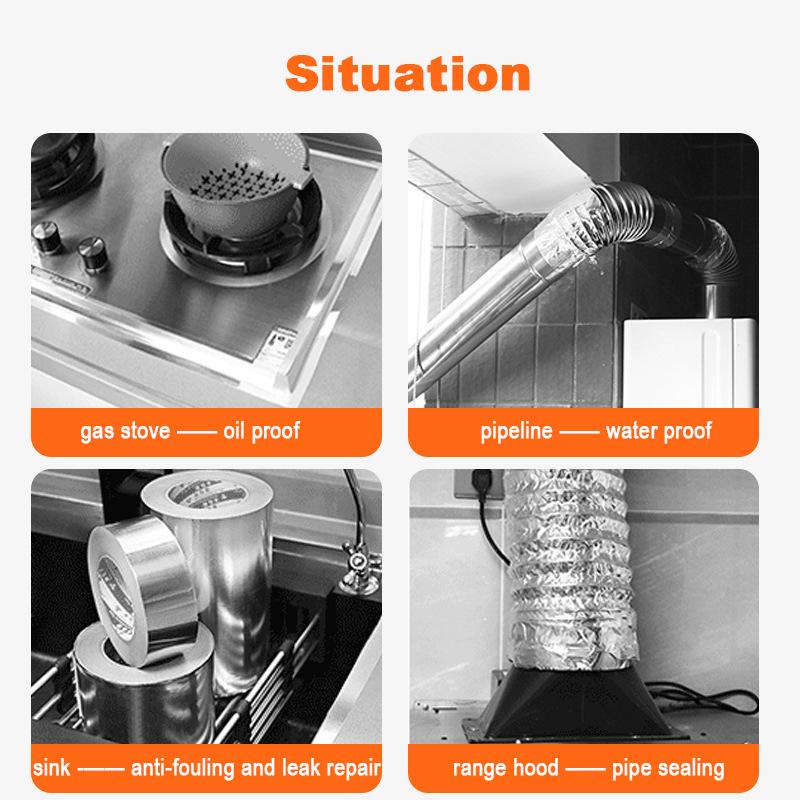 Situation

gas stove —— oil proof

pipeline —— water proof

sink —— anti-fouling and leak repair

range hood —— pipe sealing