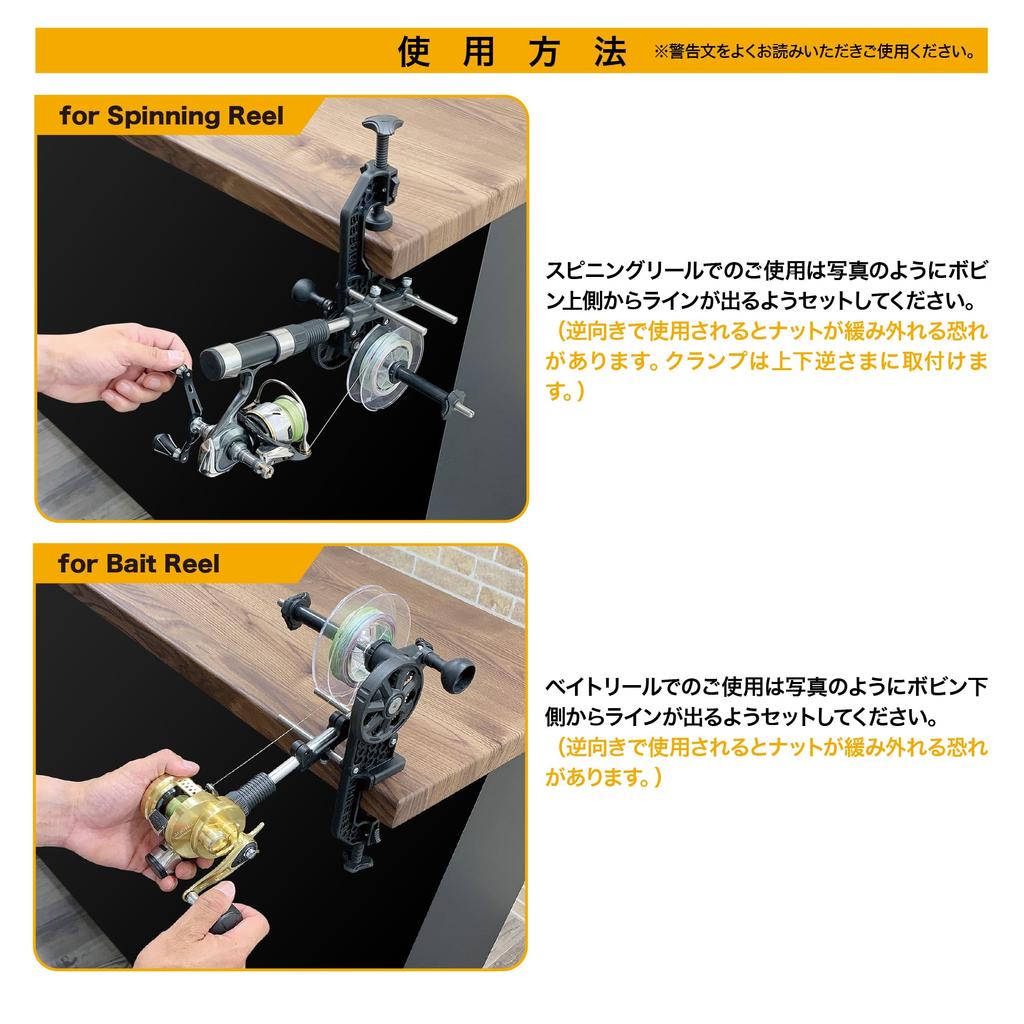 使 用 方 法 ※警告文をよくお読みいただきご使用ください。

for Spinning Reel

スピニングリールでのご使用は写真のようにボビン上側からラインが出るようセットしてください。
（逆向きで使用されるとナットが緩み外れる恐れがあります。クランプは上下逆さまに取付けます。）

for Bait Reel

ベイトリールでのご使用は写真のようにボビン下側からラインが出るようセットしてください。
（逆向きで使用されるとナットが緩み外れる恐れがあります。）