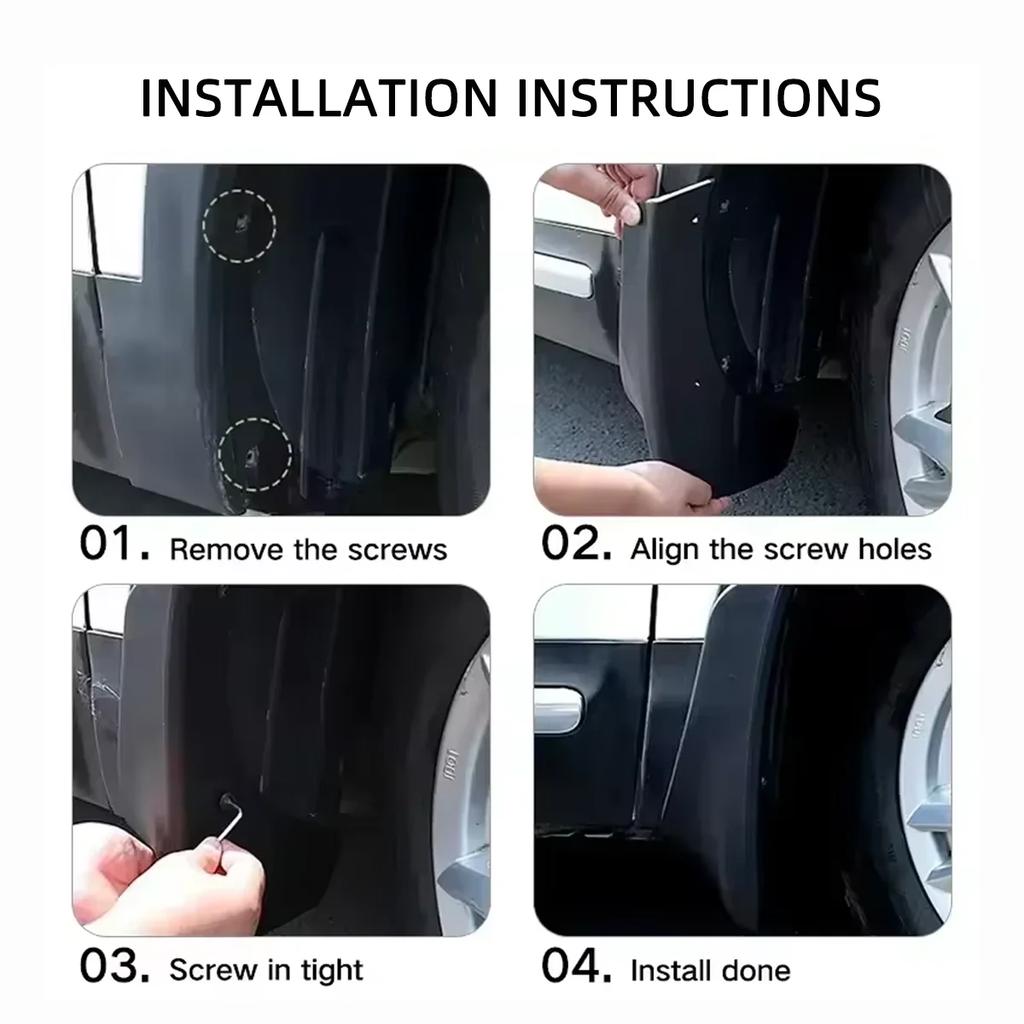 INSTALLATION INSTRUCTIONS

01. Remove the screws

02. Align the screw holes

03. Screw in tight

04. Install done