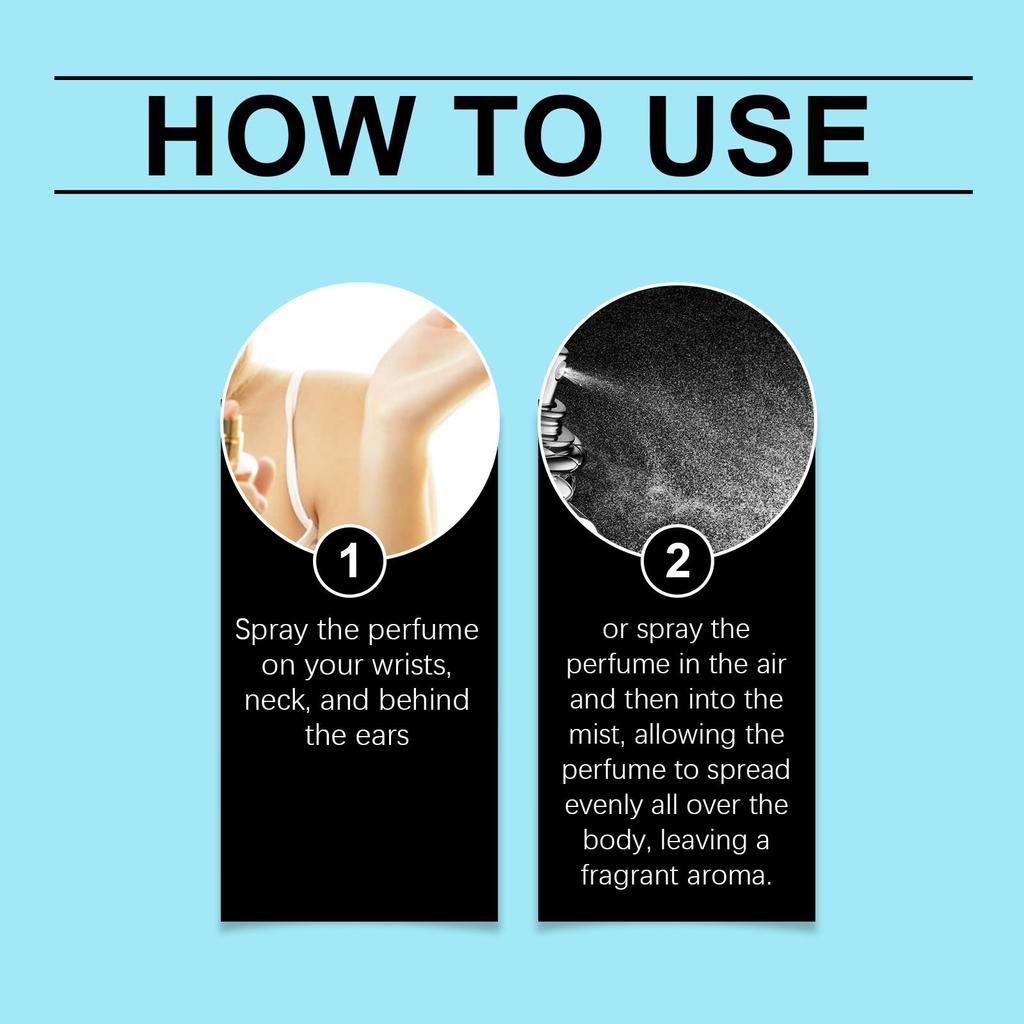 HOW TO USE

1

Spray the perfume on your wrists, neck, and behind the ears

2

or spray the perfume in the air and then into the mist, allowing the perfume to spread evenly all over the body, leaving a fragrant aroma.