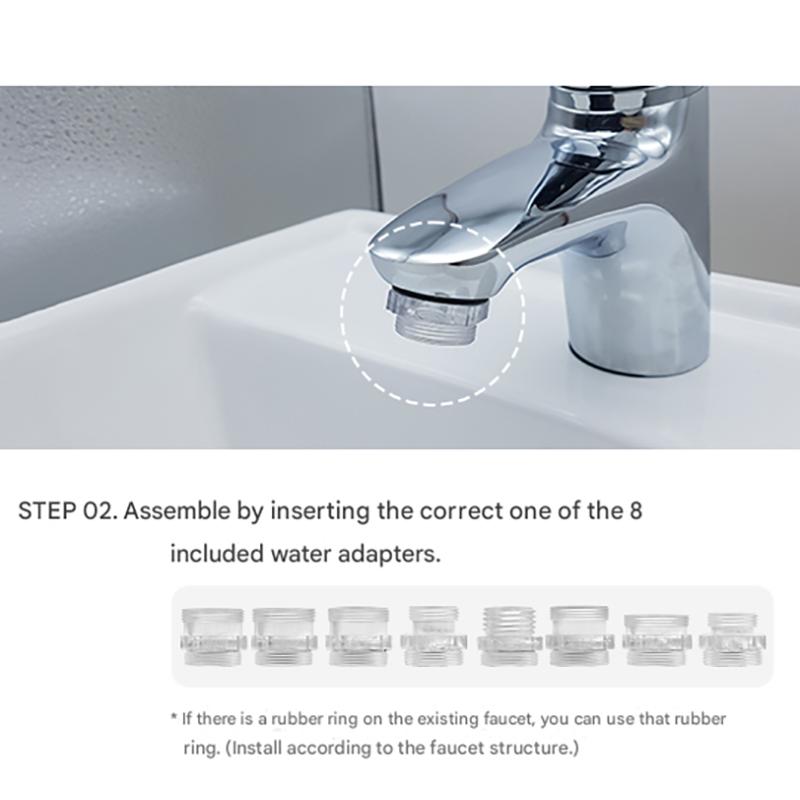 STEP 02. Assemble by inserting the correct one of the 8 included water adapters.

* If there is a rubber ring on the existing faucet, you can use that rubber ring. (Install according to the faucet structure.)