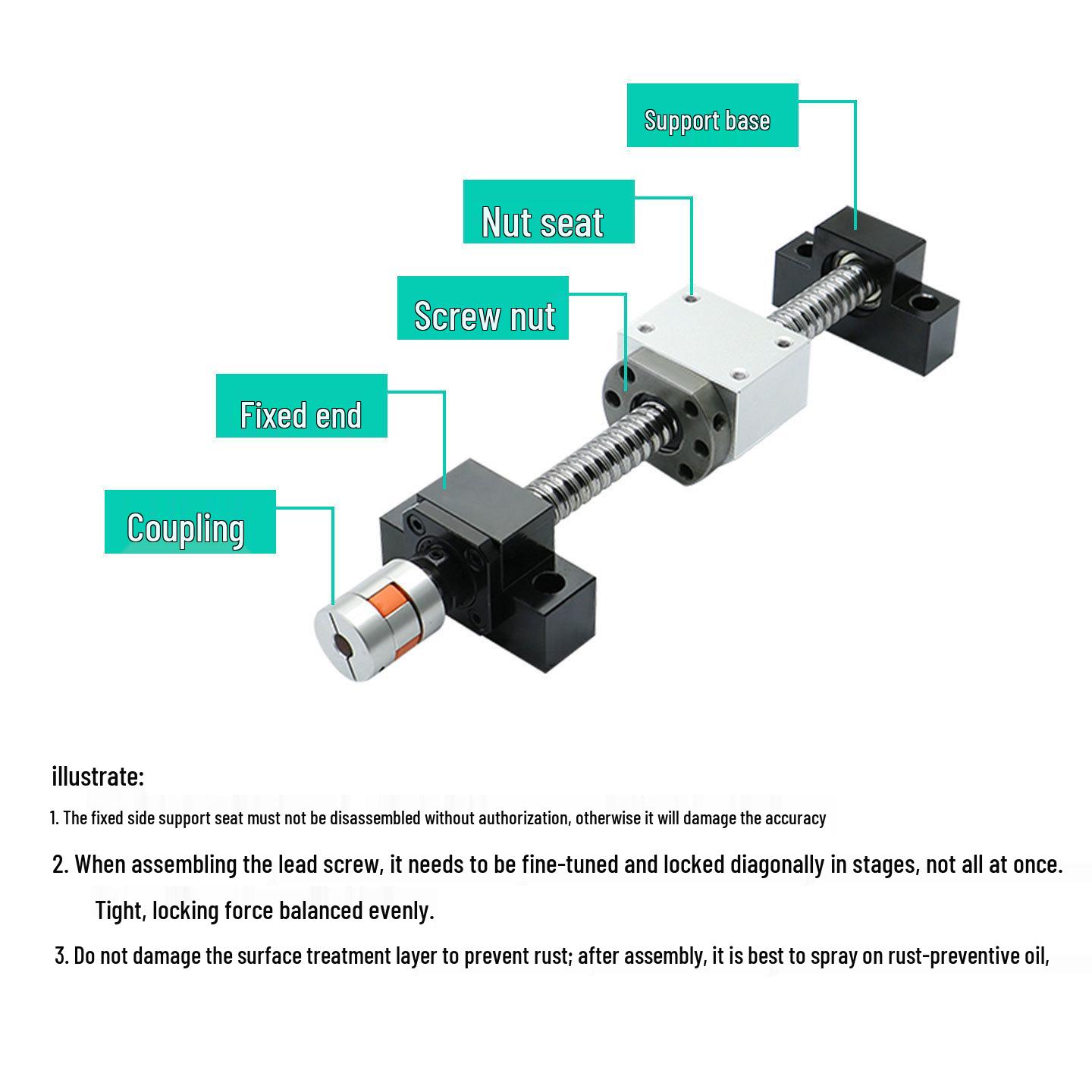 Support base

Nut seat

Screw nut

Fixed end

Coupling

illustrate:

1. The fixed side support seat must not be disassembled without authorization, otherwise it will damage the accuracy

2. When assembling the lead screw, it needs to be fine-tuned and locked diagonally in stages, not all at once. Tight, locking force balanced evenly.

3. Do not damage the surface treatment layer to prevent rust; after assembly, it is best to spray on rust-preventive oil,