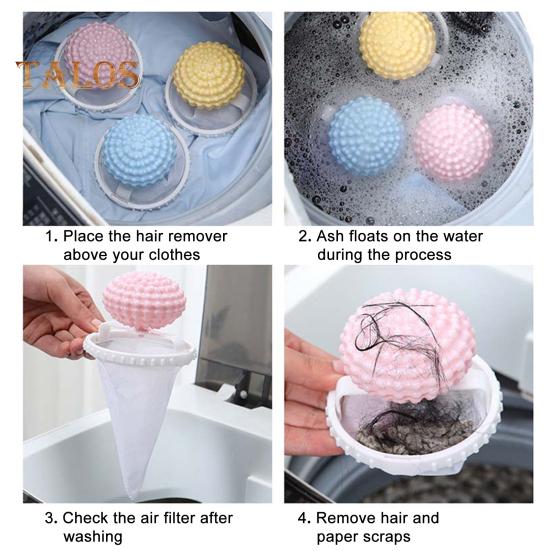 TALOS

1. Place the hair remover above your clothes

2. Ash floats on the water during the process

3. Check the air filter after washing

4. Remove hair and paper scraps