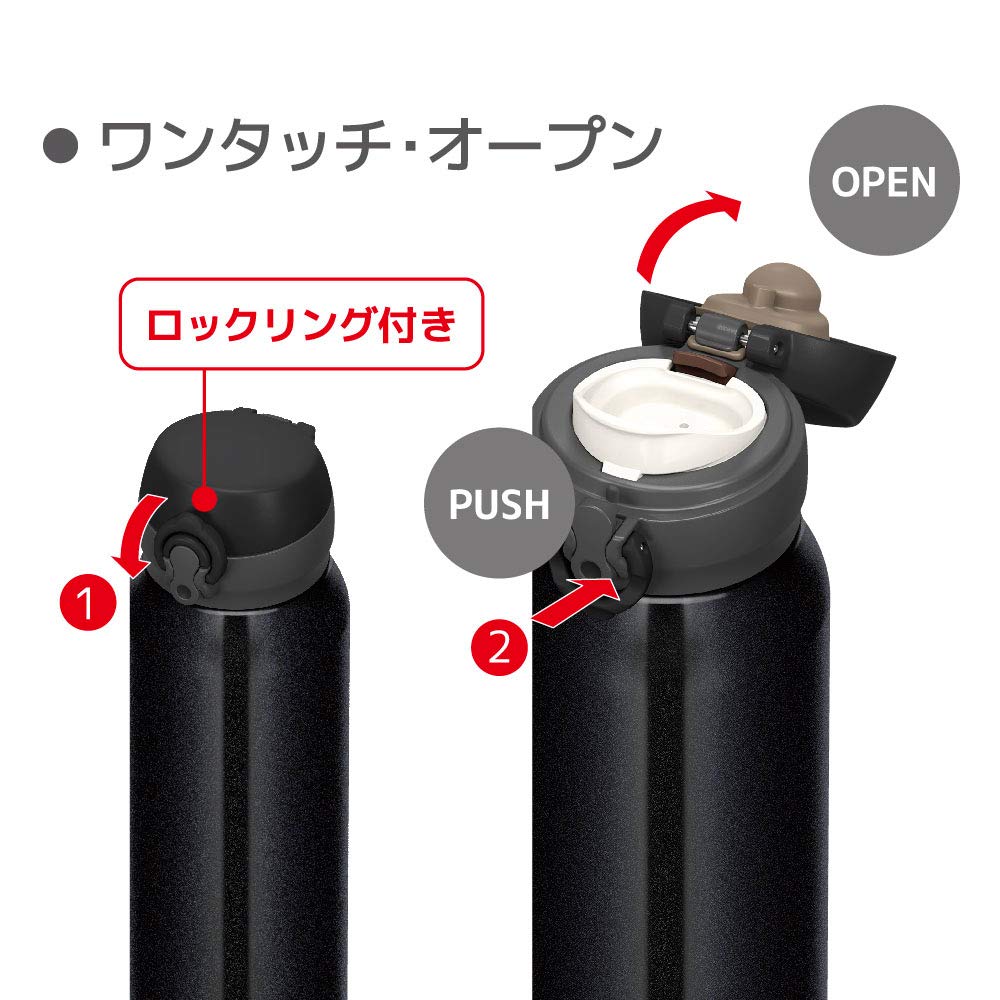 ● ワンタッチ･オープン

OPEN

ロックリング付き

PUSH

1

2