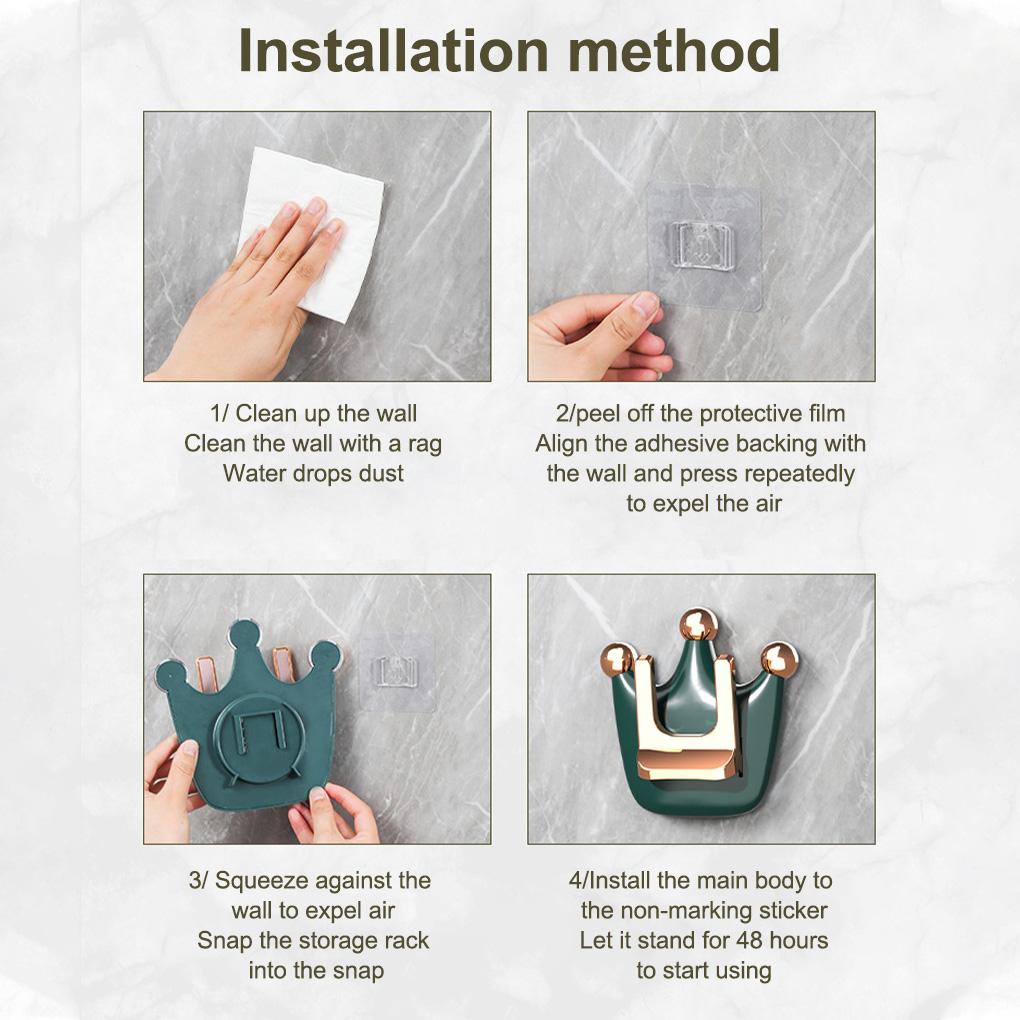 Installation method

1/ Clean up the wall
Clean the wall with a rag
Water drops dust

2/peel off the protective film
Align the adhesive backing with the wall and press repeatedly to expel the air

3/ Squeeze against the wall to expel air
Snap the storage rack into the snap

4/Install the main body to the non-marking sticker
Let it stand for 48 hours to start using