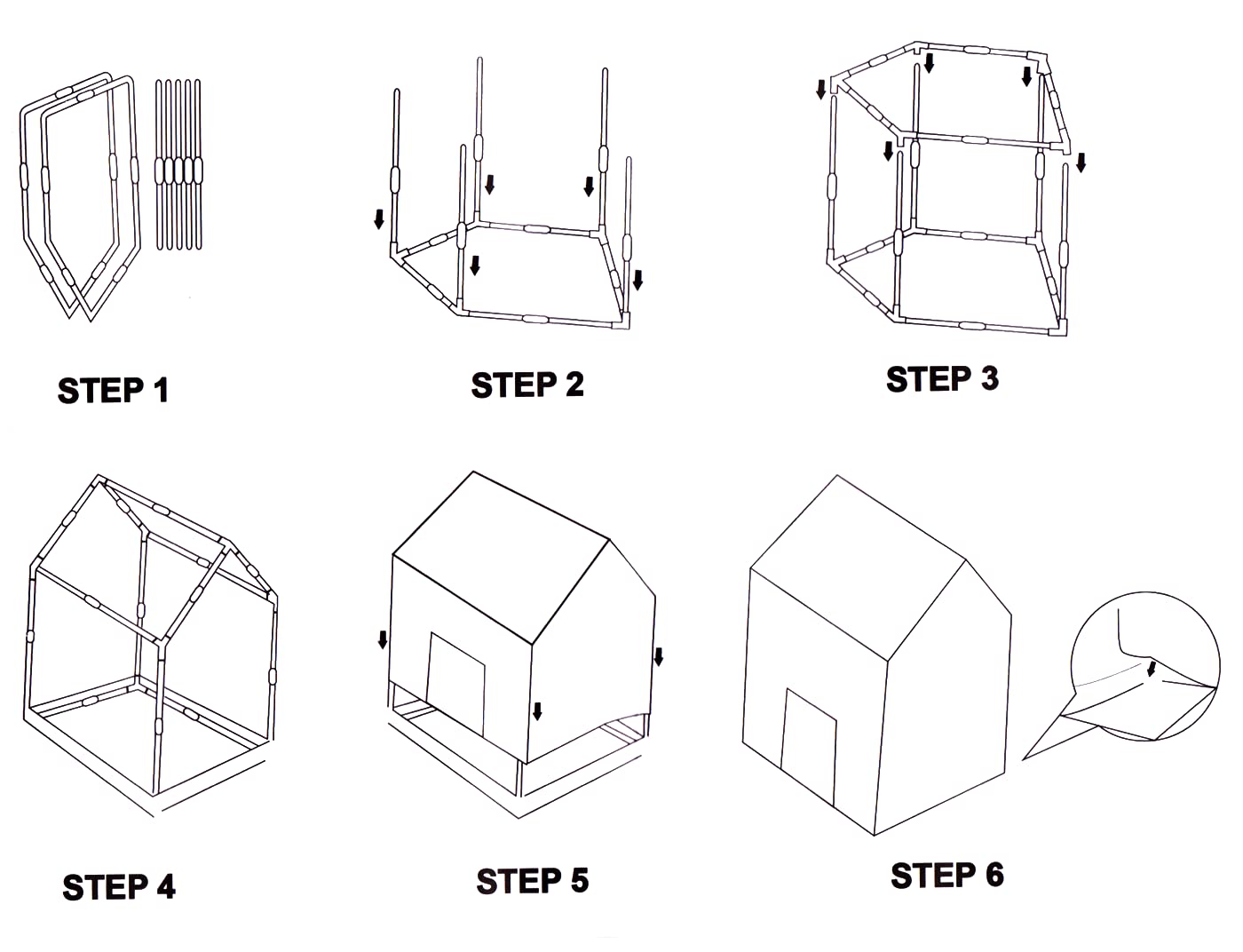 STEP 1

STEP 2

STEP 3

STEP 4

STEP 5

STEP 6