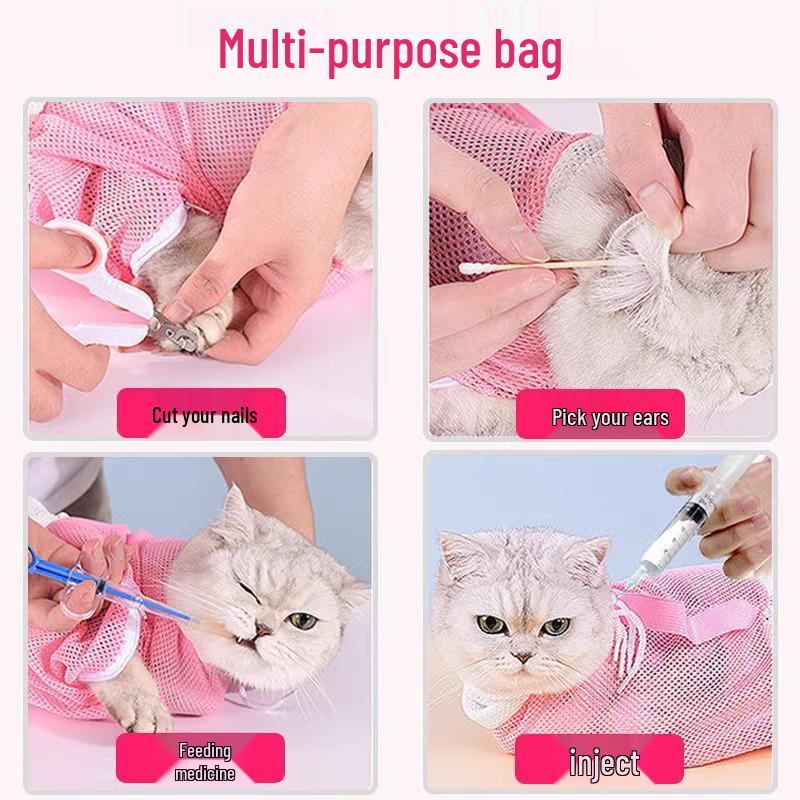 Multi-purpose bag

Cut your nails

Pick your ears

Feeding medicine

inject