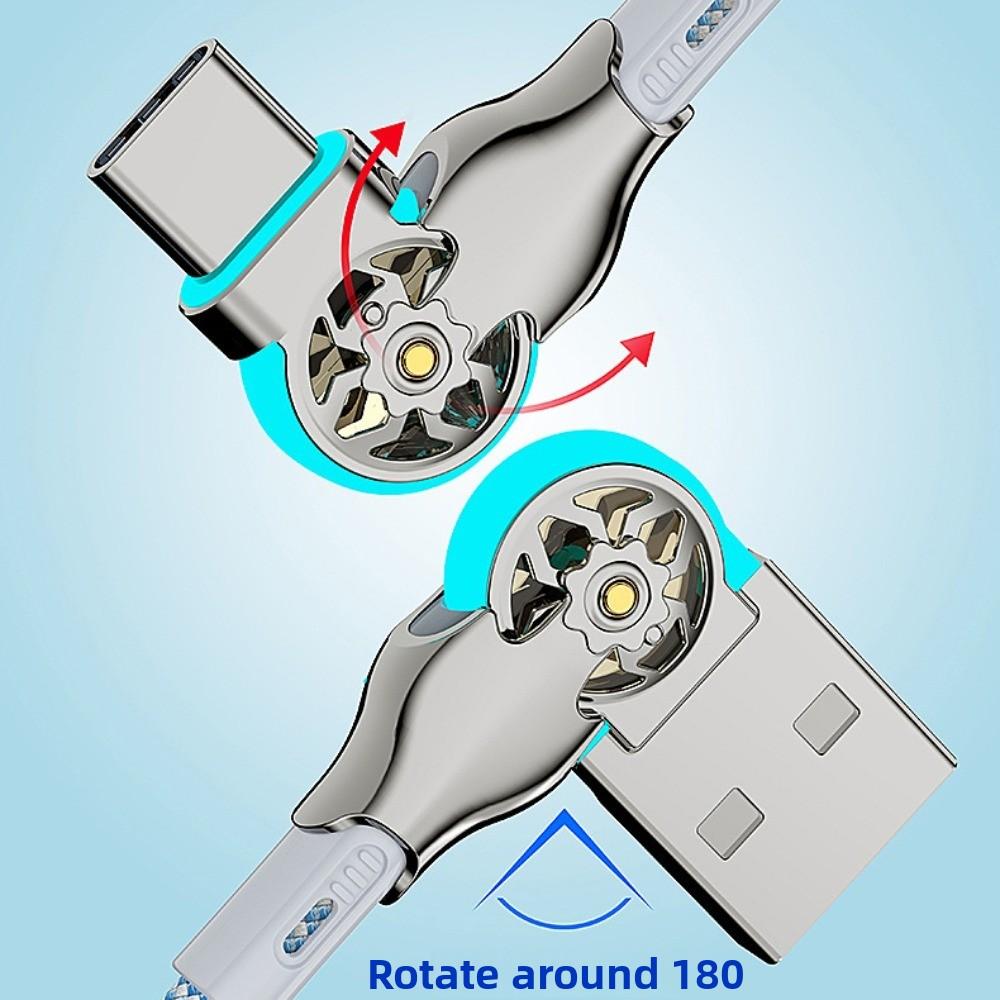 Rotate around 180