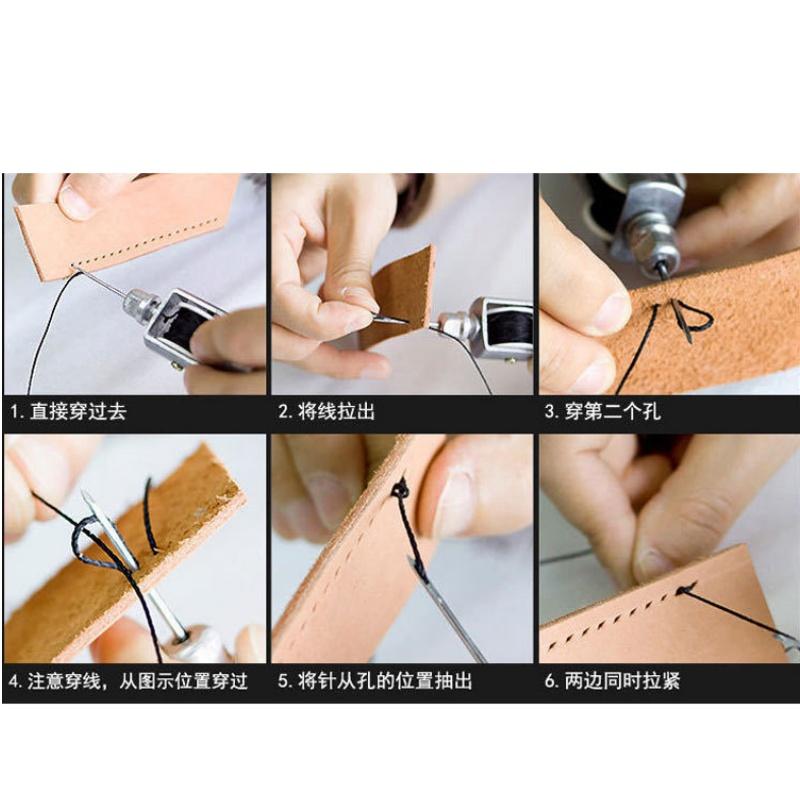 1. 直接穿过去

2. 将线拉出

3. 穿第二个孔

4. 注意穿线，从图示位置穿过

5. 将针从孔的位置抽出

6. 两边同时拉紧