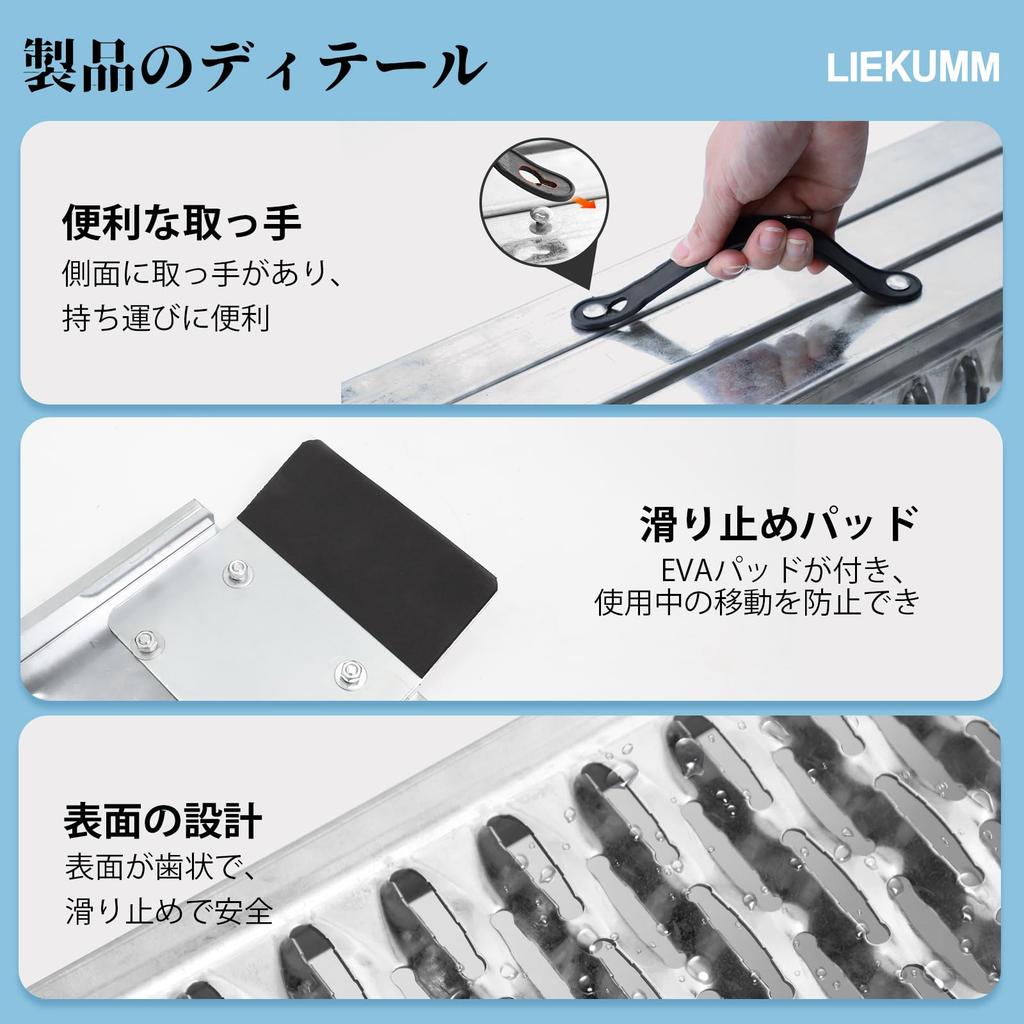 製品のディテール

LIEKUMM

便利な取っ手

側面に取っ手があり、持ち運びに便利

滑り止めパッド

EVAパッドが付き、使用中の移動を防止でき

表面の設計

表面が歯状で、滑り止めで安全