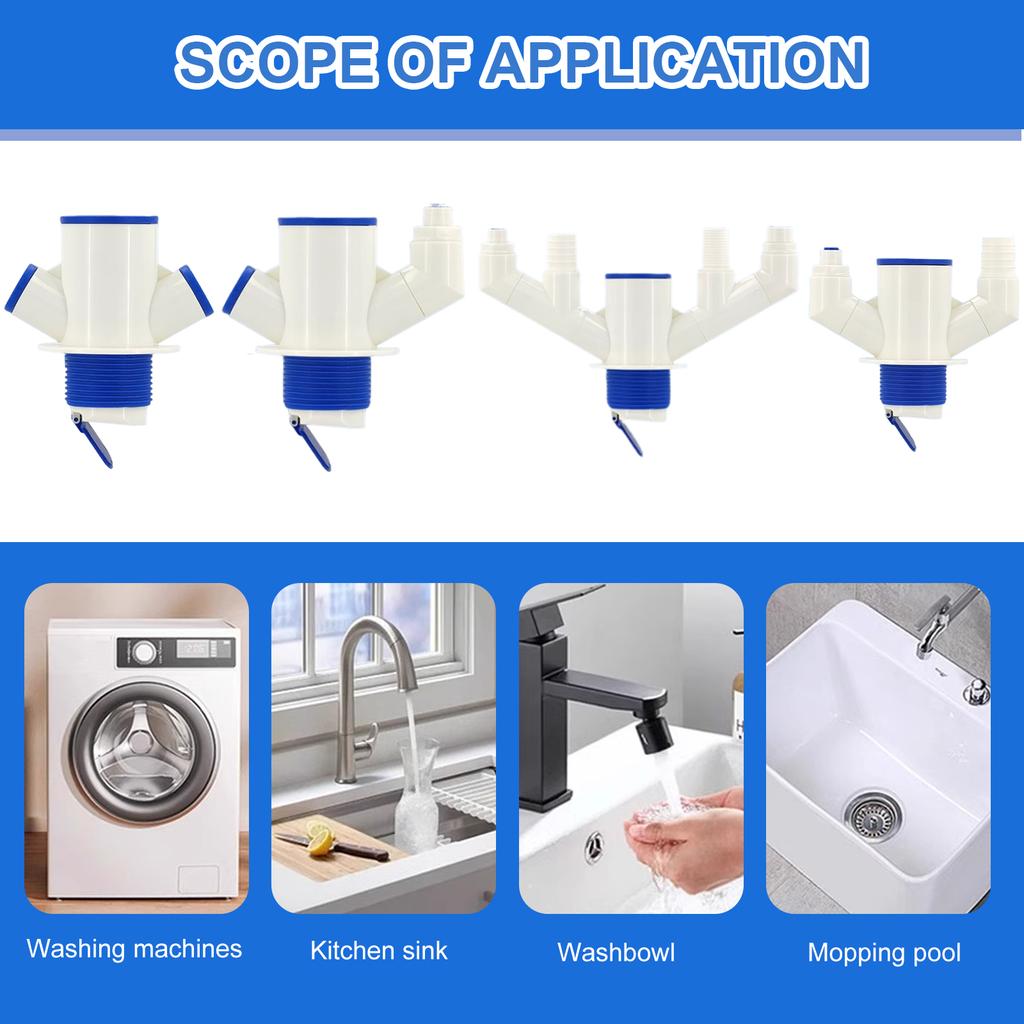 SCOPE OF APPLICATION

Washing machines

Kitchen sink

Washbowl

Mopping pool