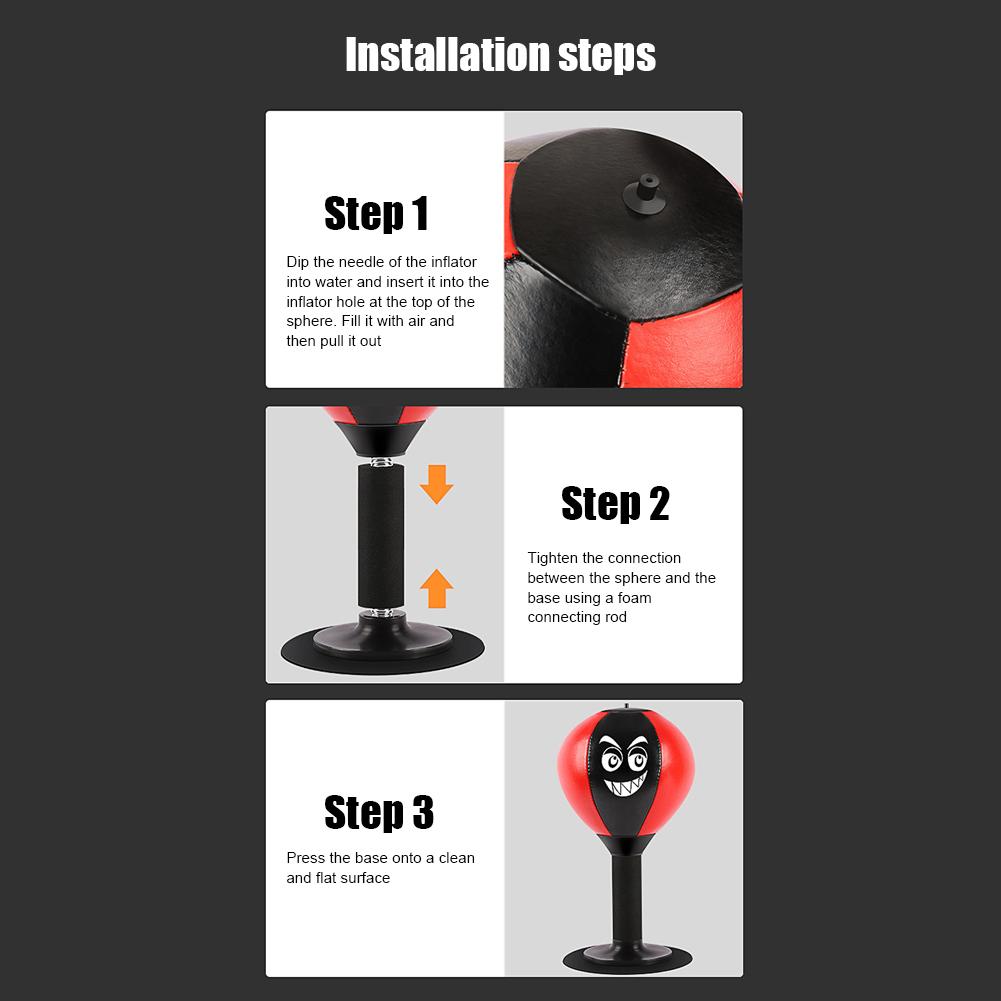 Installation steps

Step 1

Dip the needle of the inflator into water and insert it into the inflator hole at the top of the sphere. Fill it with air and then pull it out

Step 2

Tighten the connection between the sphere and the base using a foam connecting rod

Step 3

Press the base onto a clean and flat surface