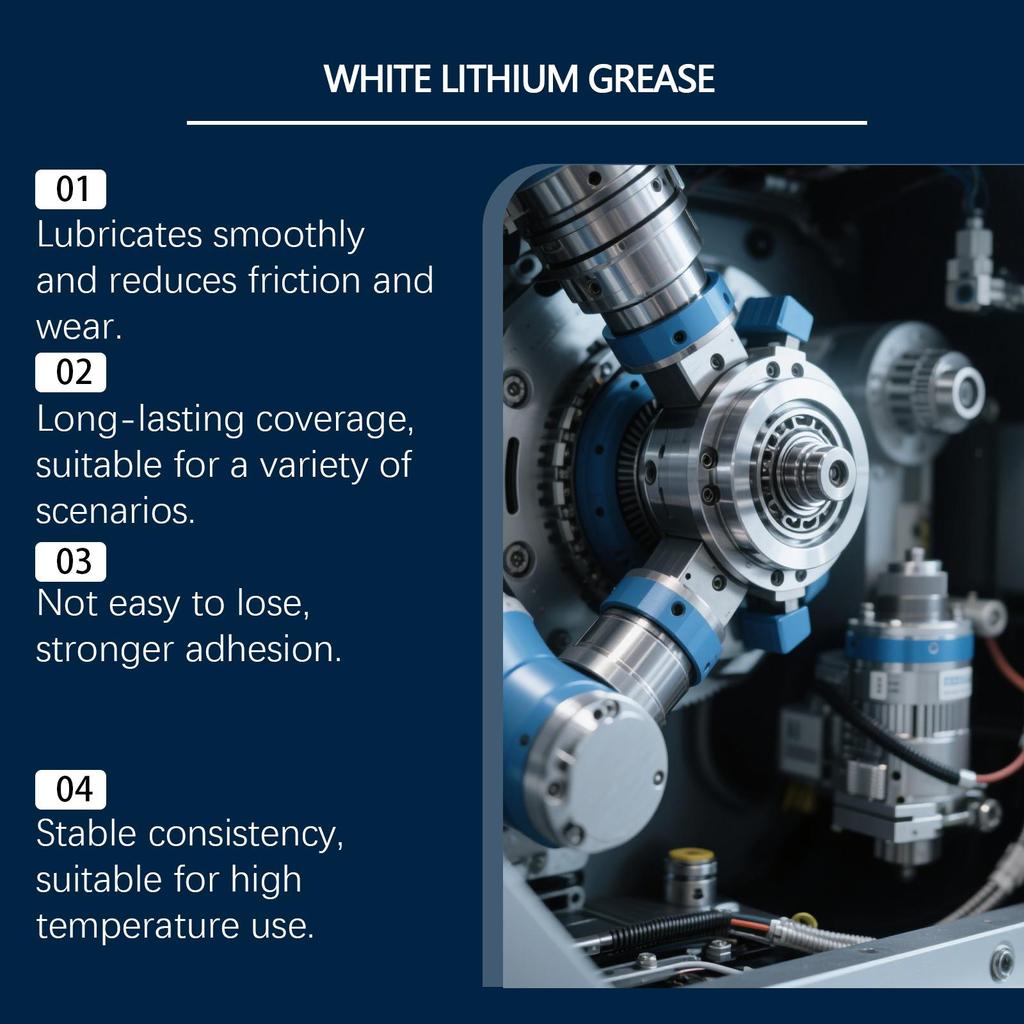 WHITE LITHIUM GREASE

01
Lubricates smoothly and reduces friction and wear.

02
Long-lasting coverage, suitable for a variety of scenarios.

03
Not easy to lose, stronger adhesion.

04
Stable consistency, suitable for high temperature use.