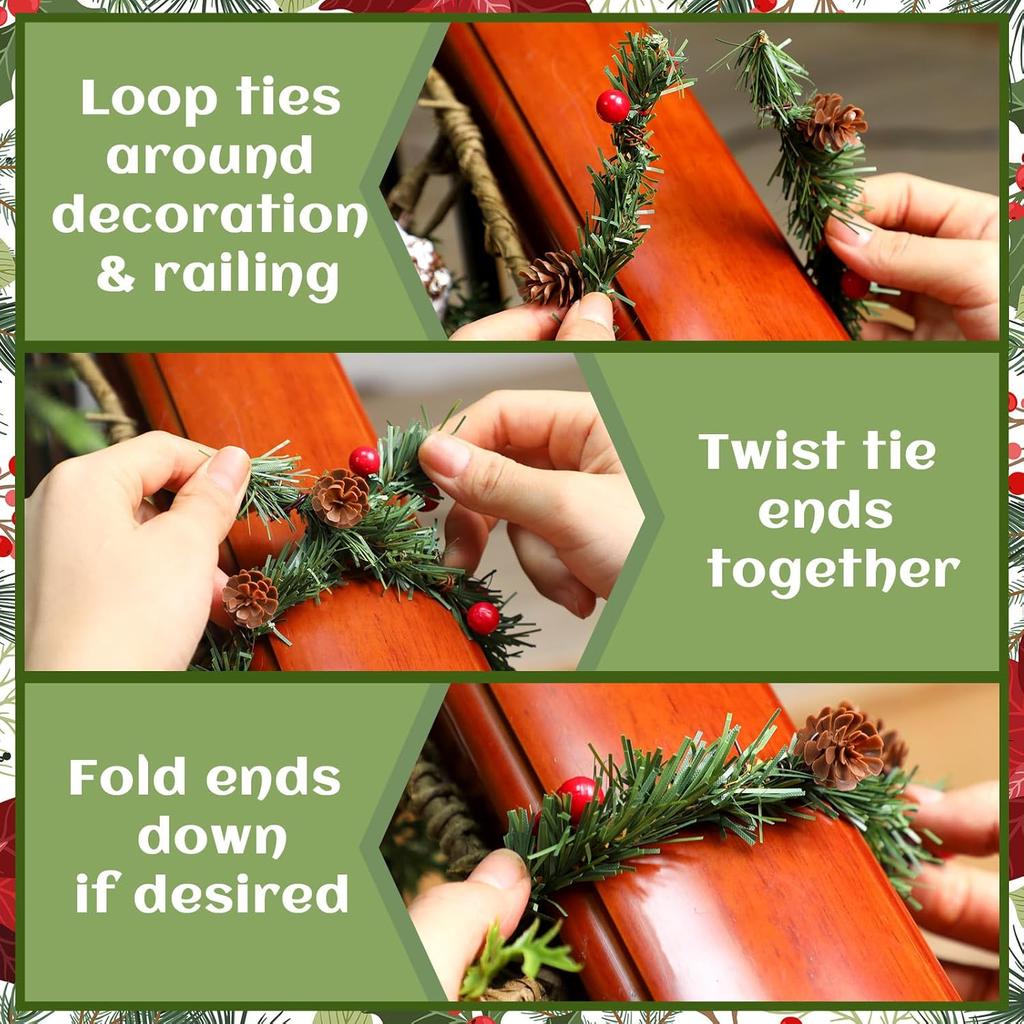 Loop ties around decoration & railing

Twist tie ends together

Fold ends down if desired