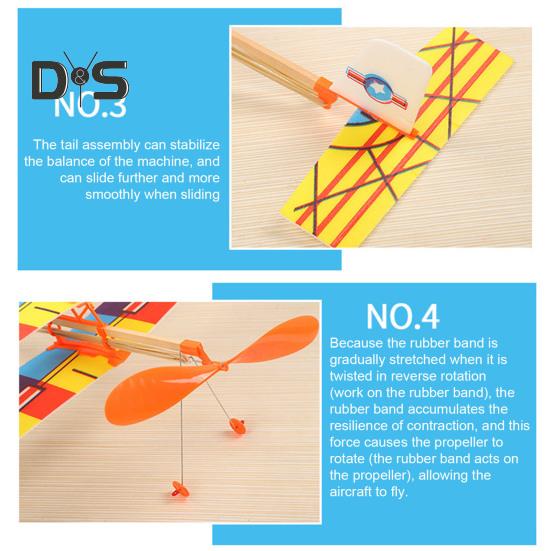 D&S

NO.3

The tail assembly can stabilize the balance of the machine, and can slide further and more smoothly when sliding

NO.4

Because the rubber band is gradually stretched when it is twisted in reverse rotation (work on the rubber band), the rubber band accumulates the resilience of contraction, and this force causes the propeller to rotate (the rubber band acts on the propeller), allowing the aircraft to fly.