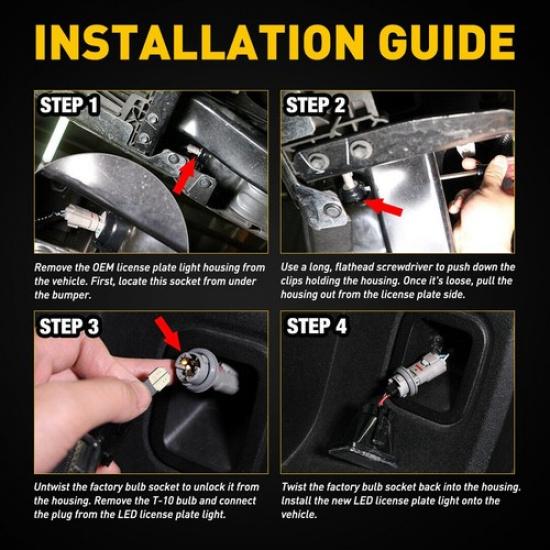 INSTALLATION GUIDE

STEP 1

Remove the OEM license plate light housing from the vehicle. First, locate this socket from under the bumper.

STEP 2

Use a long, flathead screwdriver to push down the clips holding the housing. Once it's loose, pull the housing out from the license plate side.

STEP 3

Untwist the factory bulb socket to unlock it from the housing. Remove the T-10 bulb and connect the plug from the LED license plate light.

STEP 4

Twist the factory bulb socket back into the housing. Install the new LED license plate light onto the vehicle.