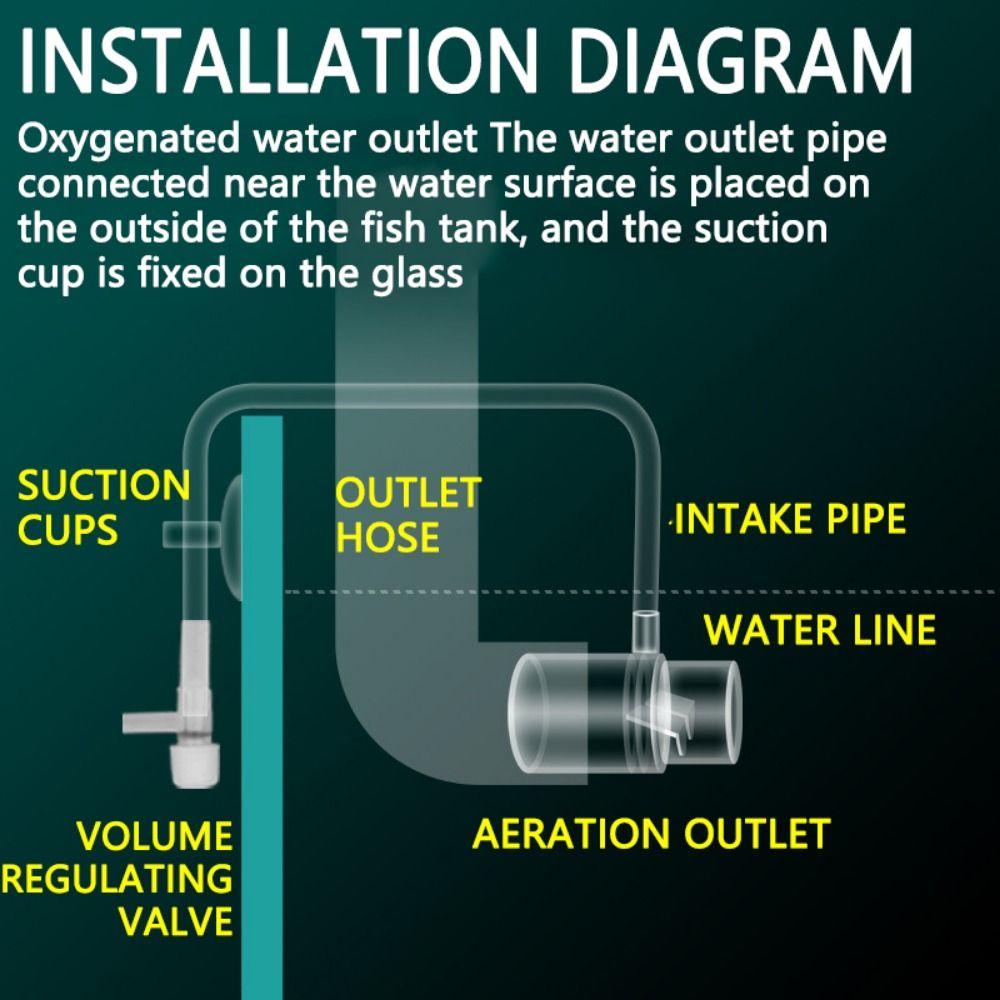 INSTALLATION DIAGRAM

Oxygenated water outlet The water outlet pipe connected near the water surface is placed on the outside of the fish tank, and the suction cup is fixed on the glass

SUCTION CUPS

OUTLET HOSE

INTAKE PIPE

WATER LINE

VOLUME REGULATING VALVE

AERATION OUTLET