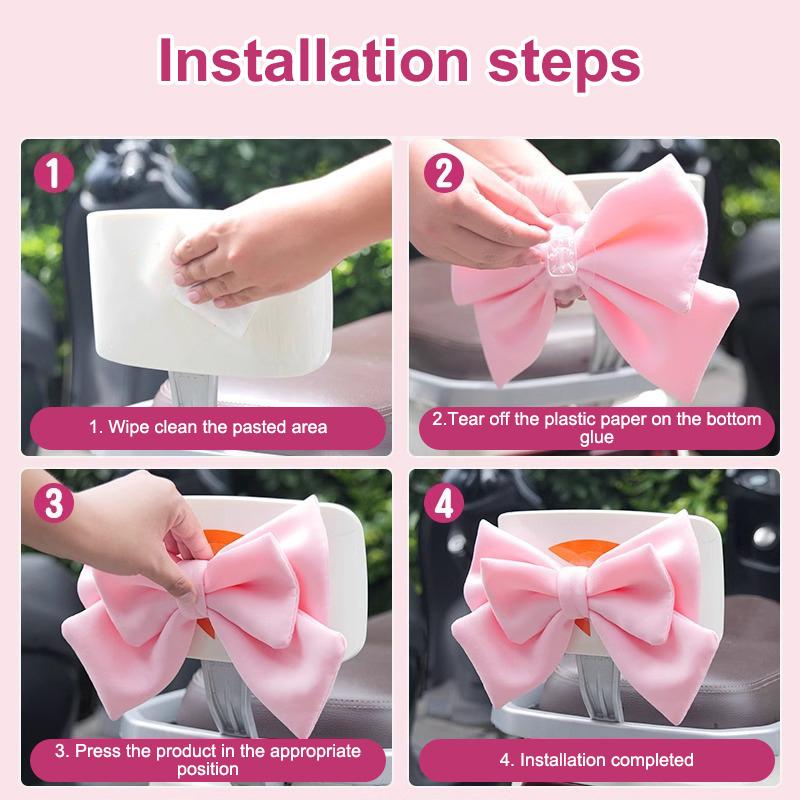 Installation steps

1

1. Wipe clean the pasted area

2

2.Tear off the plastic paper on the bottom glue

3

3. Press the product in the appropriate position

4

4. Installation completed