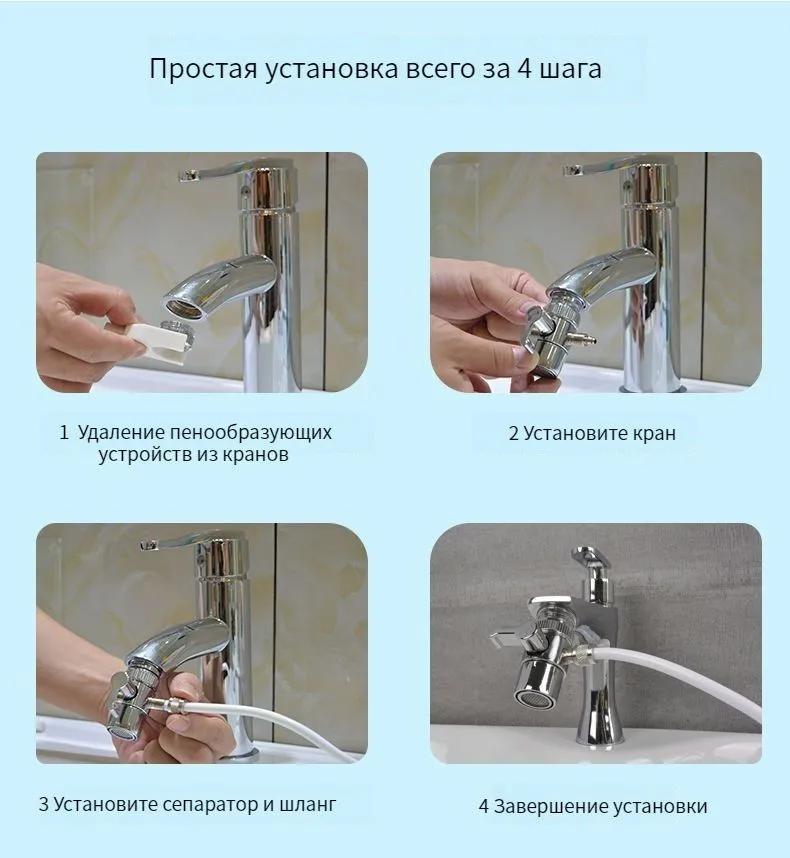 Простая установка всего за 4 шага

1 Удаление пенообразующих устройств из кранов

2 Установите кран

3 Установите сепаратор и шланг

4 Завершение установки