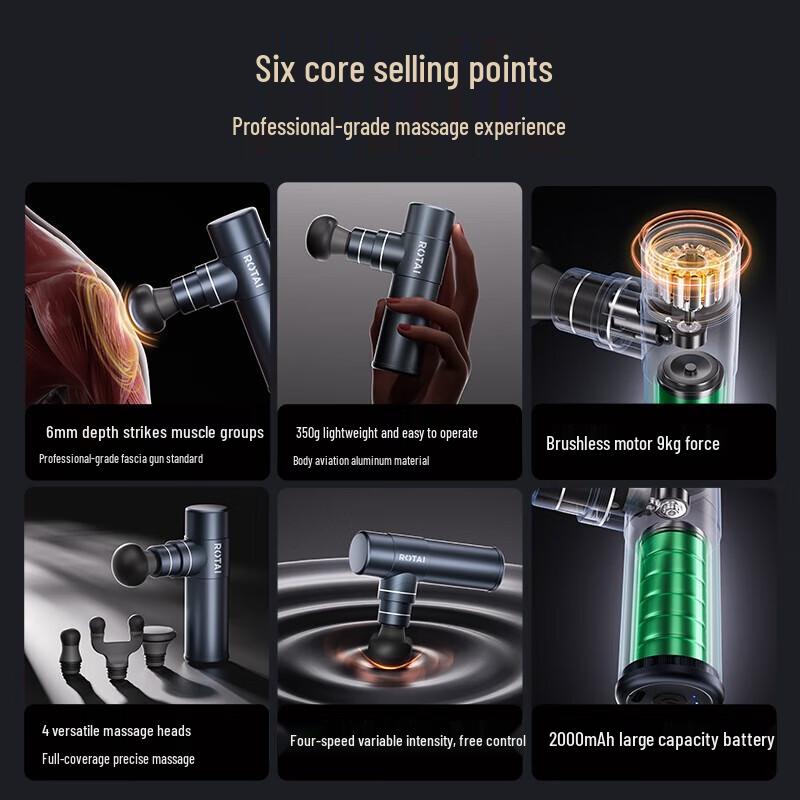 Six core selling points

Professional-grade massage experience

ROTAI

6mm depth strikes muscle groups

Professional-grade fascia gun standard

ROTAI

350g lightweight and easy to operate

Body aviation aluminum material

Brushless motor 9kg force

ROTAI

4 versatile massage heads

Full-coverage precise massage

ROTAI

Four-speed variable intensity, free control

2000mAh large capacity battery