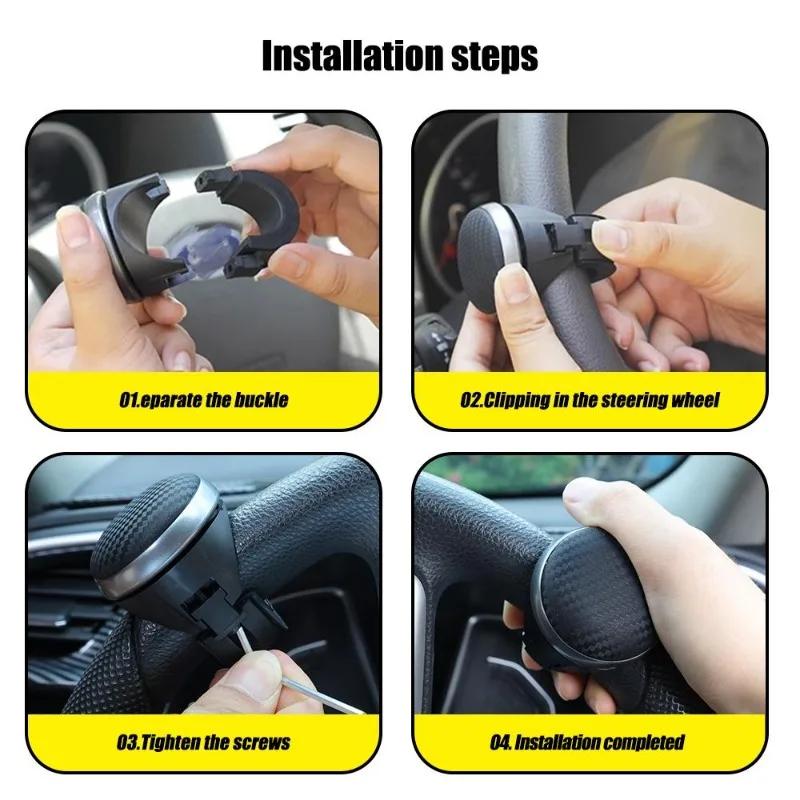 Installation steps

01.eparate the buckle

02.Clipping in the steering wheel

03.Tighten the screws

04. Installation completed