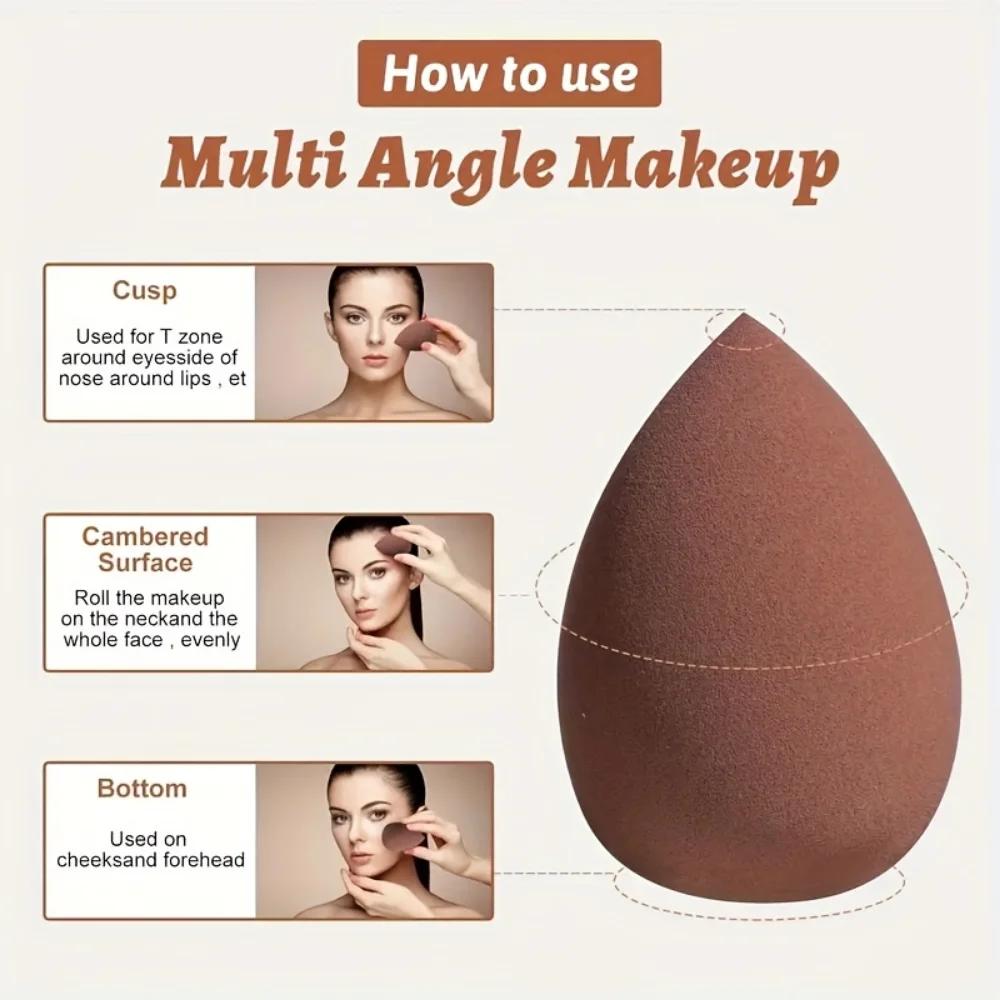 How to use

Multi Angle Makeup

Cusp

Used for T zone around eyesside of nose around lips , et

Cambered Surface

Roll the makeup on the neckand the whole face , evenly

Bottom

Used on cheeksand forehead