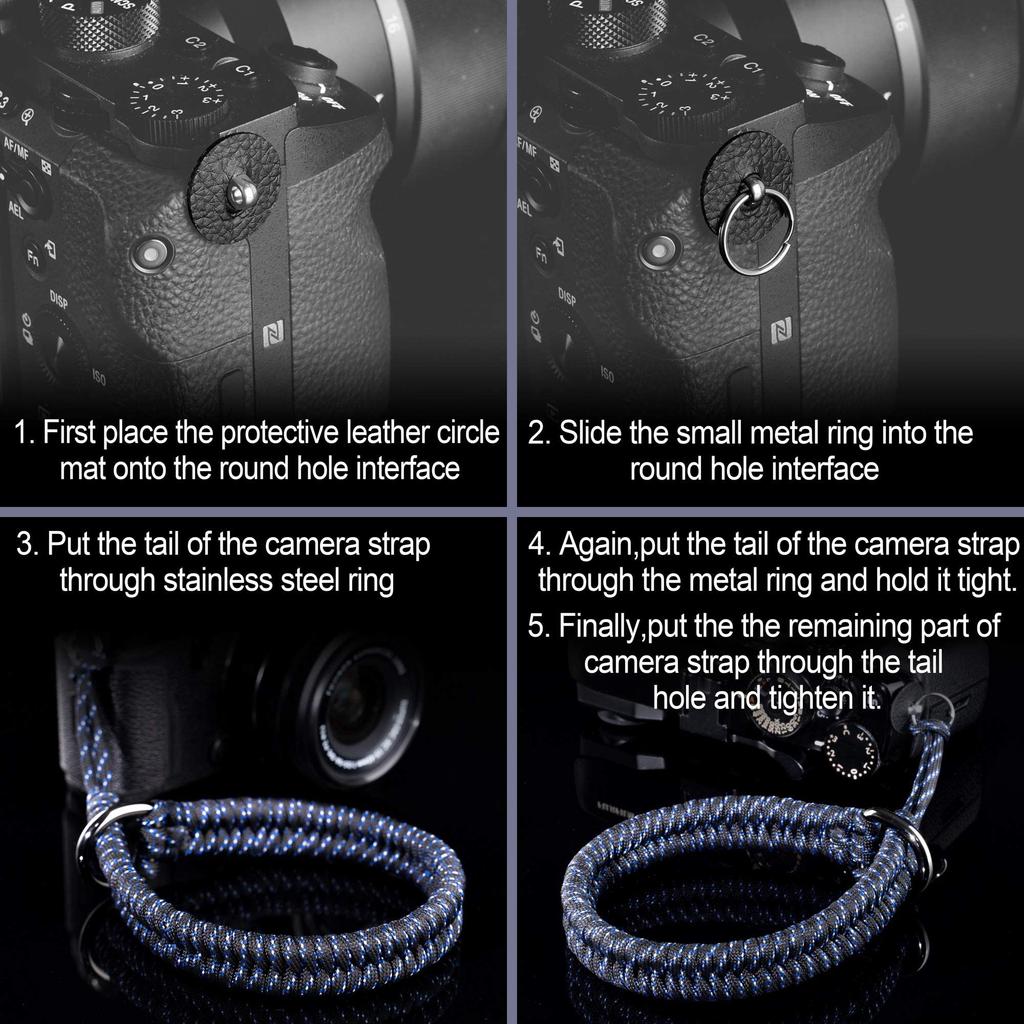 1. First place the protective leather circle mat onto the round hole interface

2. Slide the small metal ring into the round hole interface

3. Put the tail of the camera strap through stainless steel ring

4. Again,put the tail of the camera strap through the metal ring and hold it tight.

5. Finally,put the the remaining part of camera strap through the tail hole and tighten it.