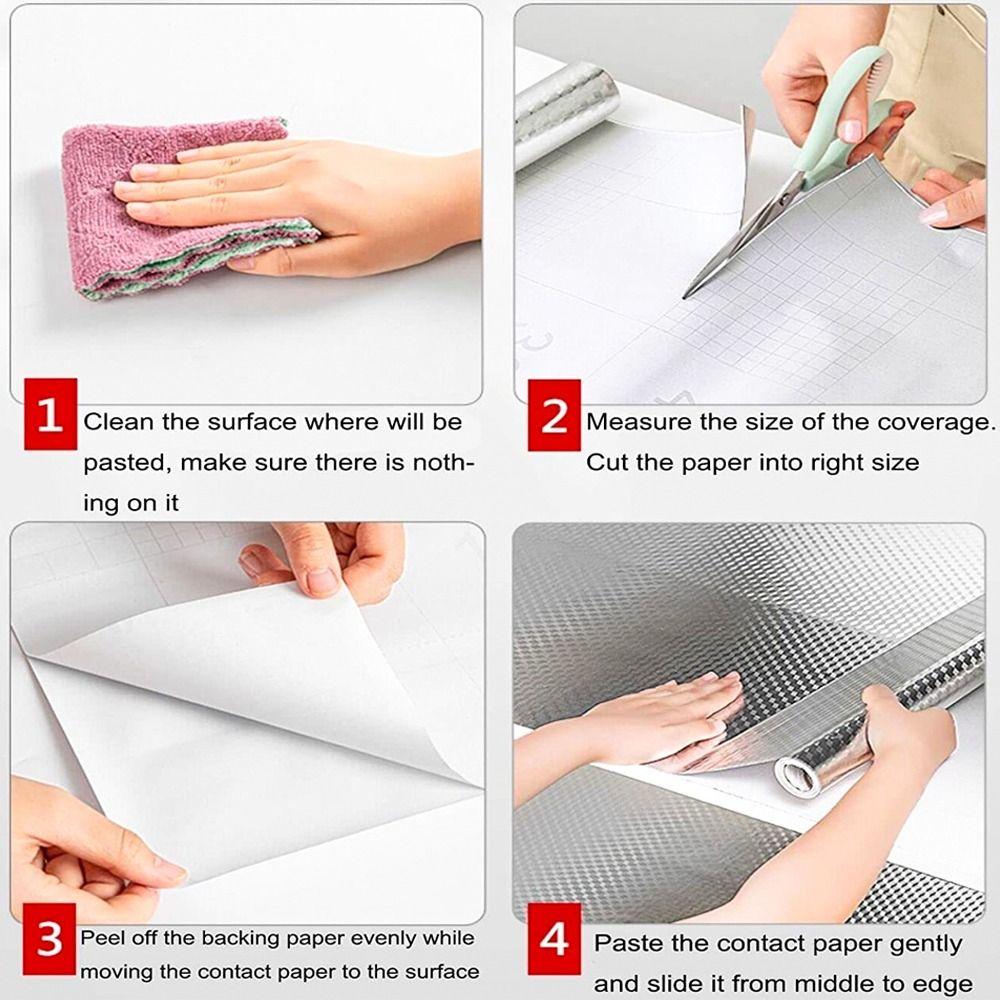 1 Clean the surface where will be pasted, make sure there is nothing on it

2 Measure the size of the coverage. Cut the paper into right size

3 Peel off the backing paper evenly while moving the contact paper to the surface

4 Paste the contact paper gently and slide it from middle to edge