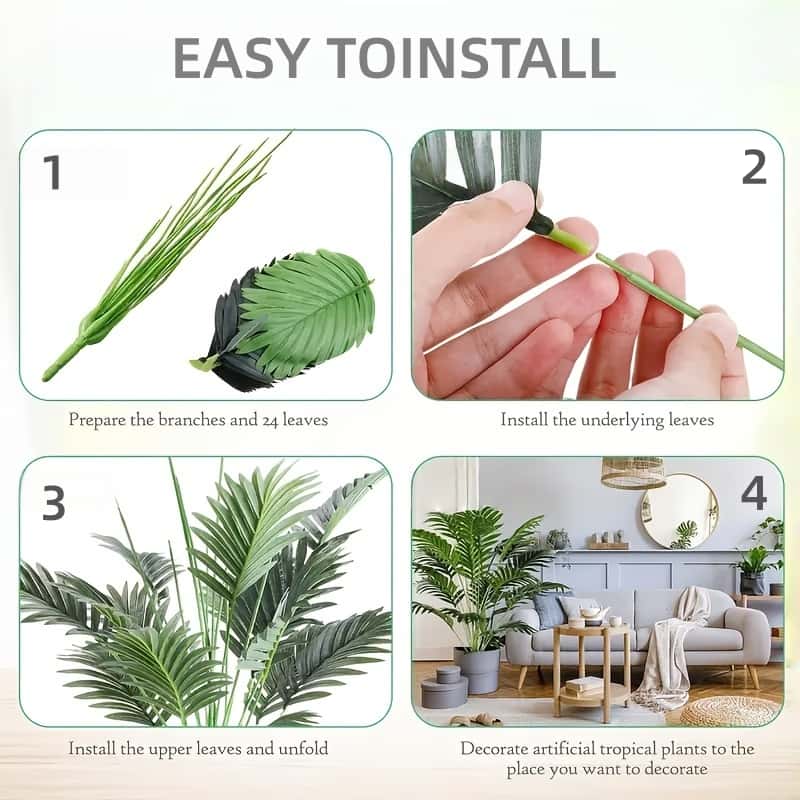 EASY TOINSTALL

1

Prepare the branches and 24 leaves

2

Install the underlying leaves

3

Install the upper leaves and unfold

4

Decorate artificial tropical plants to the place you want to decorate